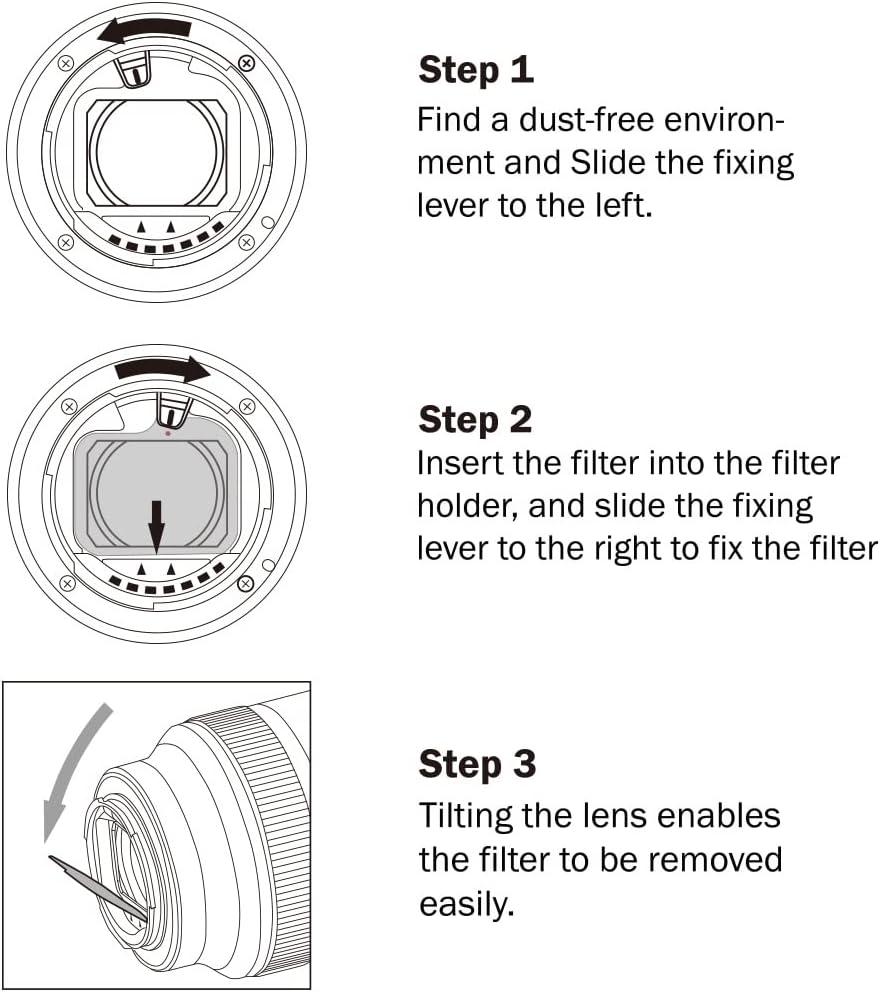 Step 1
Find a dust-free environment and Slide the fixing lever to the left.

Step 2
Insert the filter into the filter holder, and slide the fixing lever to the right to fix the filter

Step 3
Tilting the lens enables the filter to be removed easily.