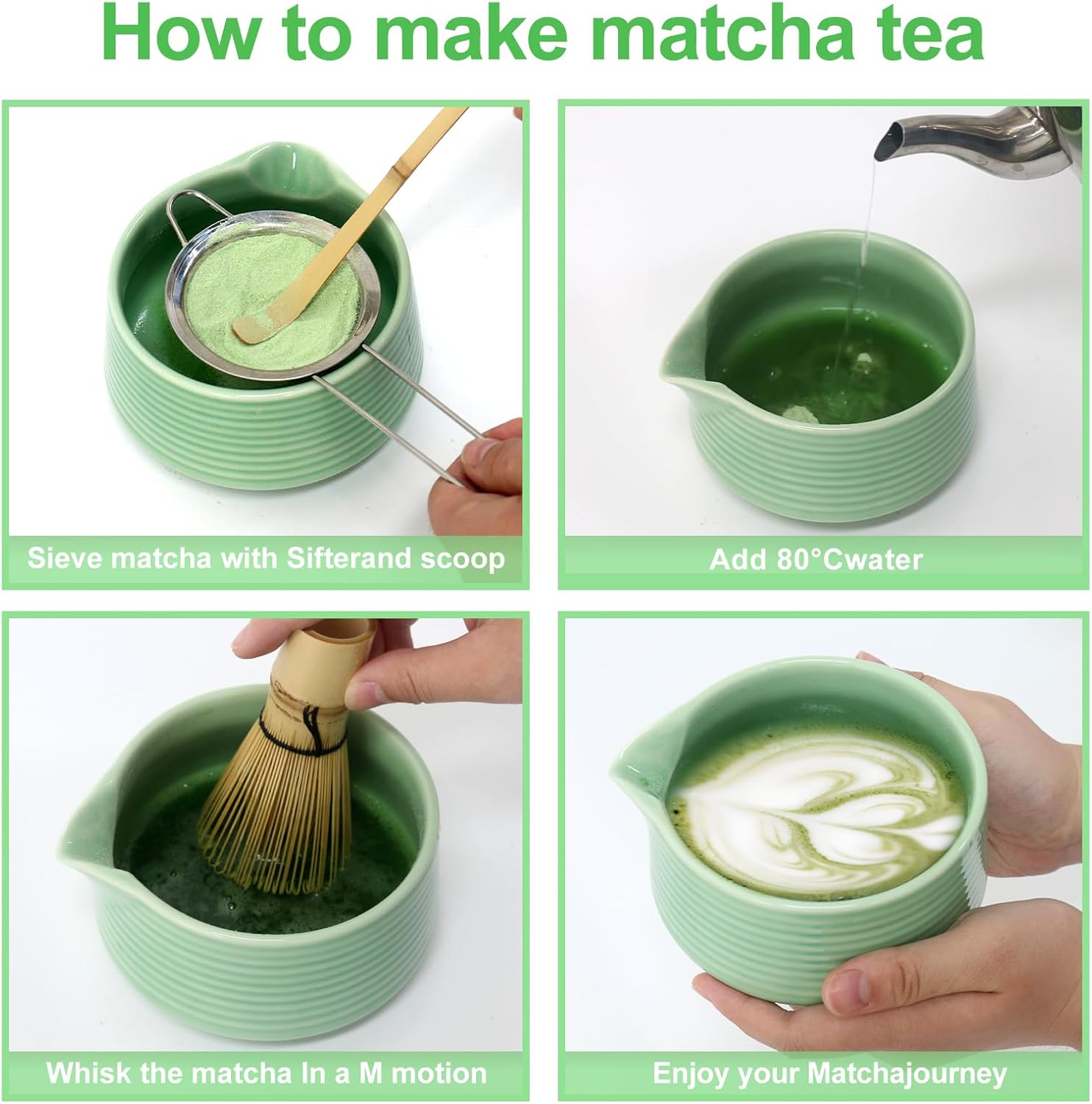 How to make matcha tea

Sieve matcha with Sifterand scoop

Add 80°Cwater

Whisk the matcha In a M motion

Enjoy your Matchajourney