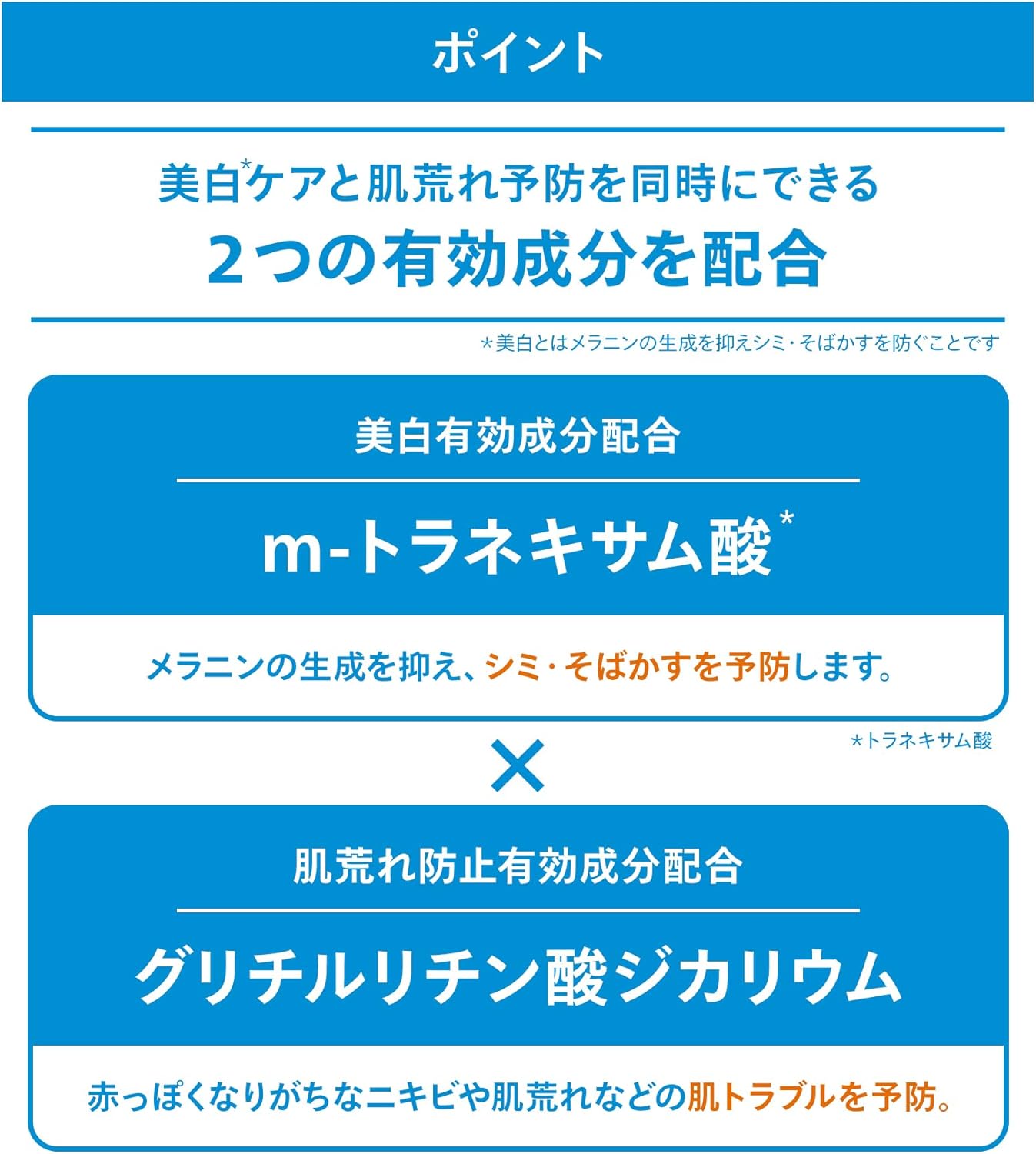 ポイント

美白$^{*}$ケアと肌荒れ予防を同時にできる
2つの有効成分を配合

*美白とはメラニンの生成を抑えシミ・そばかすを防ぐことです

美白有効成分配合

m-トラネキサム酸$^{*}$

メラニンの生成を抑え、シミ・そばかすを予防します。

*トラネキサム酸

×

肌荒れ防止有効成分配合

グリチルリチン酸ジカリウム

赤っぽくなりがちなニキビや肌荒れなどの肌トラブルを予防。