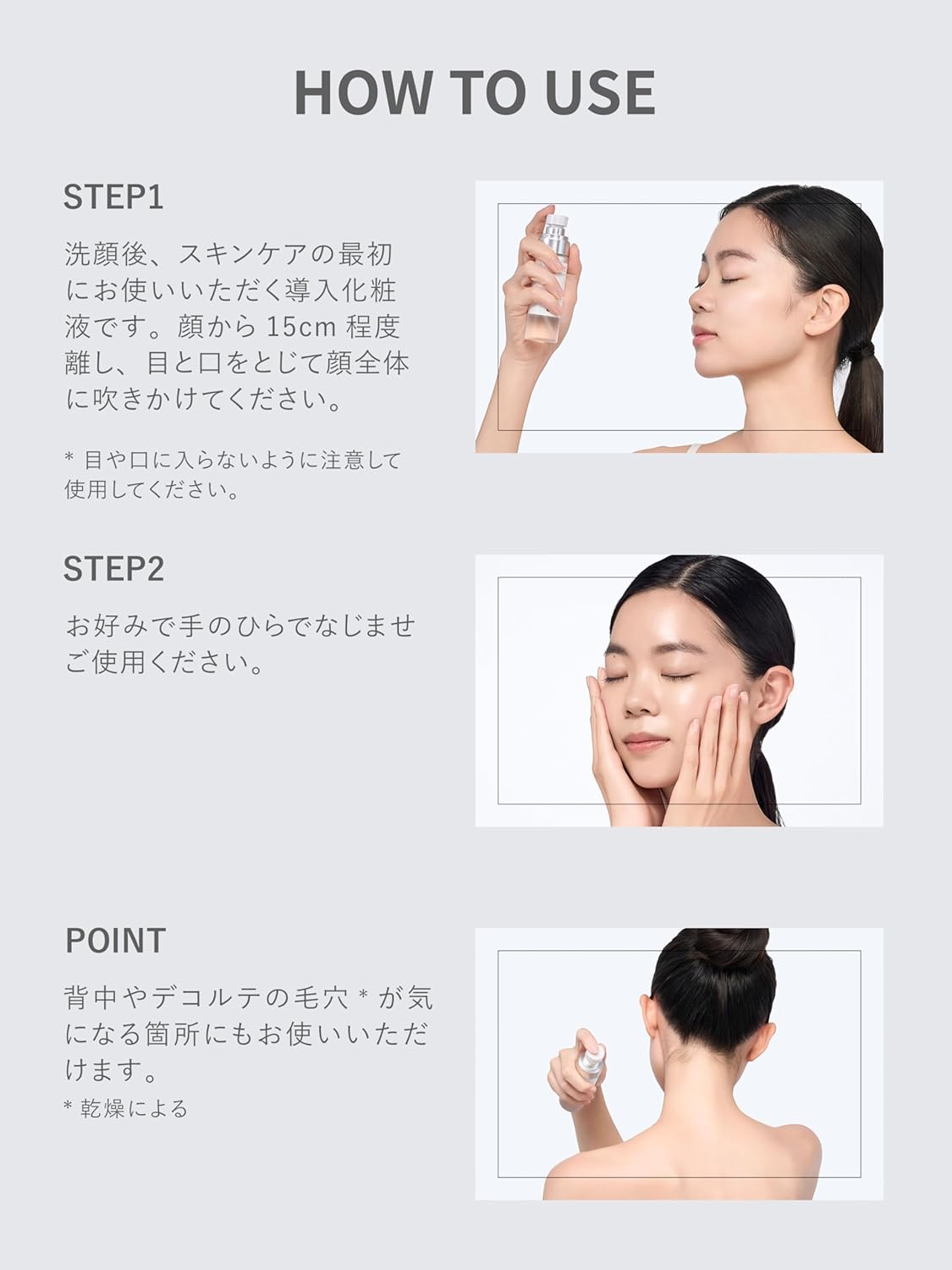 HOW TO USE

STEP1

洗顔後、スキンケアの最初にお使いいただく導入化粧液です。顔から 15cm 程度離し、目と口をとじて顔全体に吹きかけてください。

* 目や口に入らないように注意して使用してください。

STEP2

お好みで手のひらでなじませご使用ください。

POINT

背中やデコルテの毛穴 * が気になる箇所にもお使いいただけます。

* 乾燥による