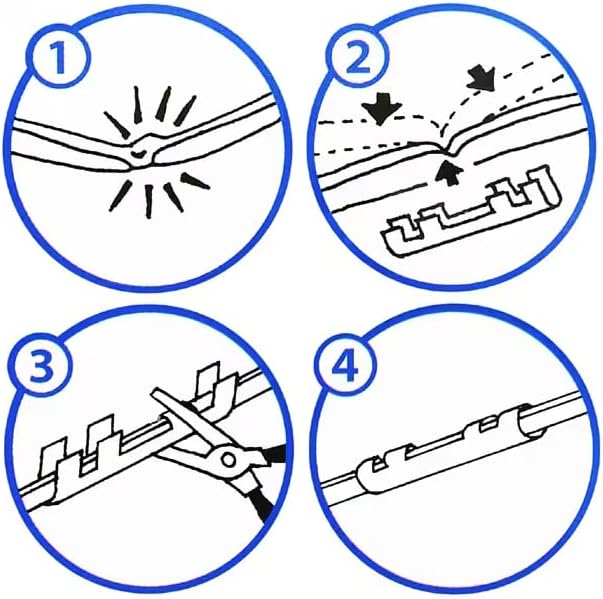 1

2

3

4