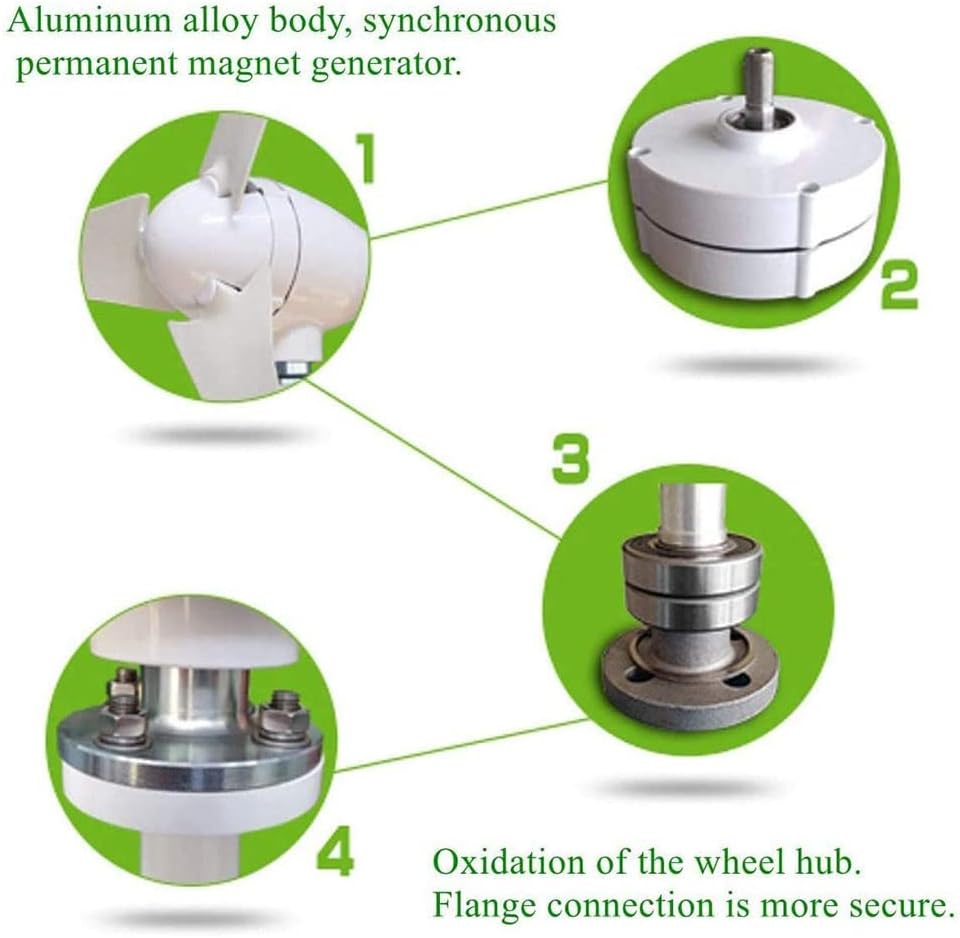 Aluminum alloy body, synchronous permanent magnet generator.

1

2

3

4

Oxidation of the wheel hub.
Flange connection is more secure.