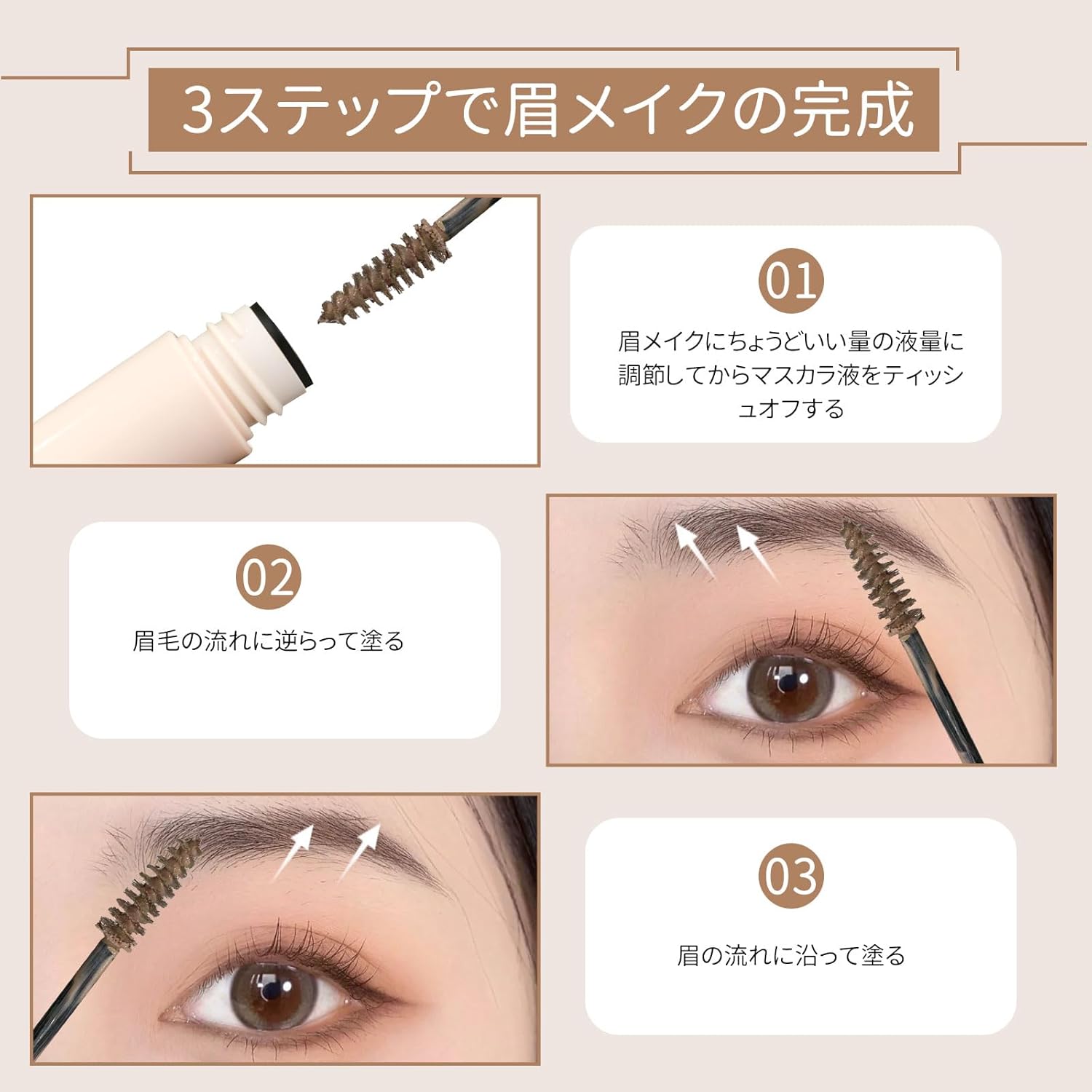 3ステップで眉メイクの完成

01

眉メイクにちょうどいい量の液量に調節してからマスカラ液をティッシュオフする

02

眉毛の流れに逆らって塗る

03

眉の流れに沿って塗る