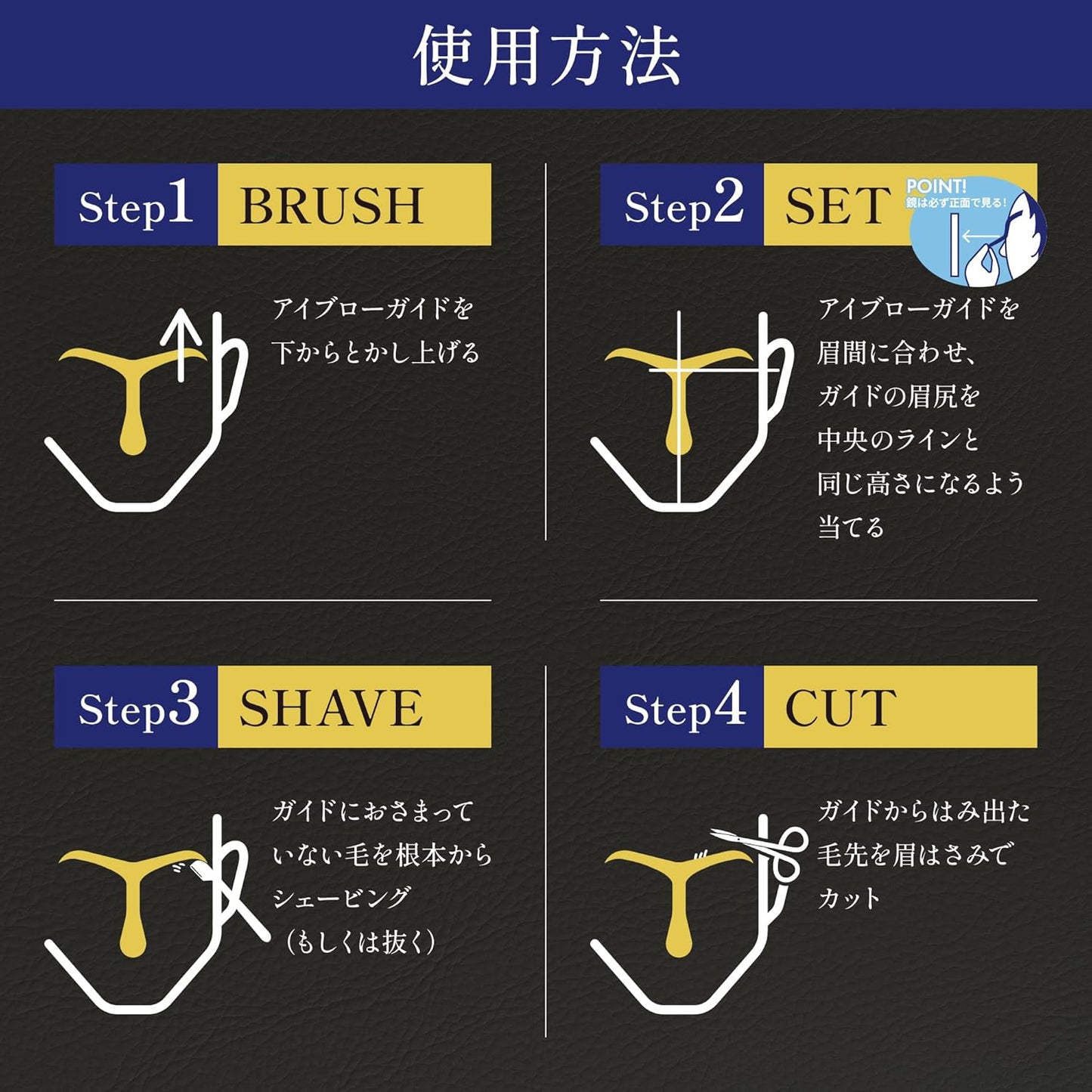 使用方法

Step1 BRUSH

アイブローガイドを下からとかし上げる

Step2 SET

POINT!
鏡は必ず正面で見る!

アイブローガイドを眉間に合わせ、ガイドの眉尻を中央のラインと同じ高さになるよう当てる

Step3 SHAVE

ガイドにおさまっていない毛を根本からシェービング（もしくは抜く）

Step4 CUT

ガイドからはみ出た毛先を眉はさみでカット