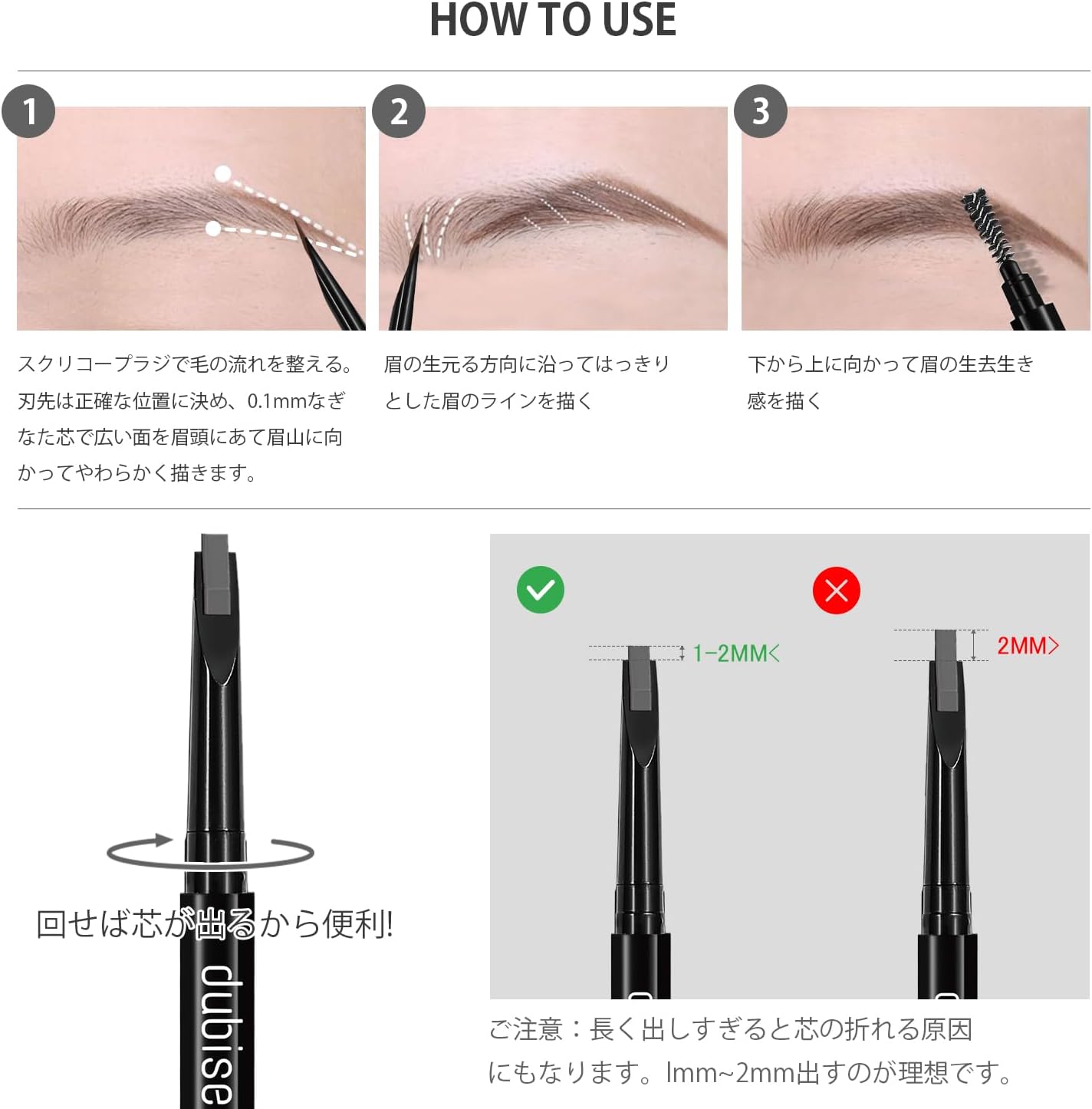 HOW TO USE

1

スクリコープラジで毛の流れを整える。刃先は正確な位置に決め、0.1mmなぎなた芯で広い面を眉頭にあて眉山に向かってやわらかく描きます。

2

眉の生元る方向に沿ってはっきりとした眉のラインを描く

3

下から上に向かって眉の生去生き感を描く

回せば芯が出るから便利!

dubise

1-2MM<

2MM>

ご注意：長く出しすぎると芯の折れる原因にもなります。lmm~2mm出すのが理想です。