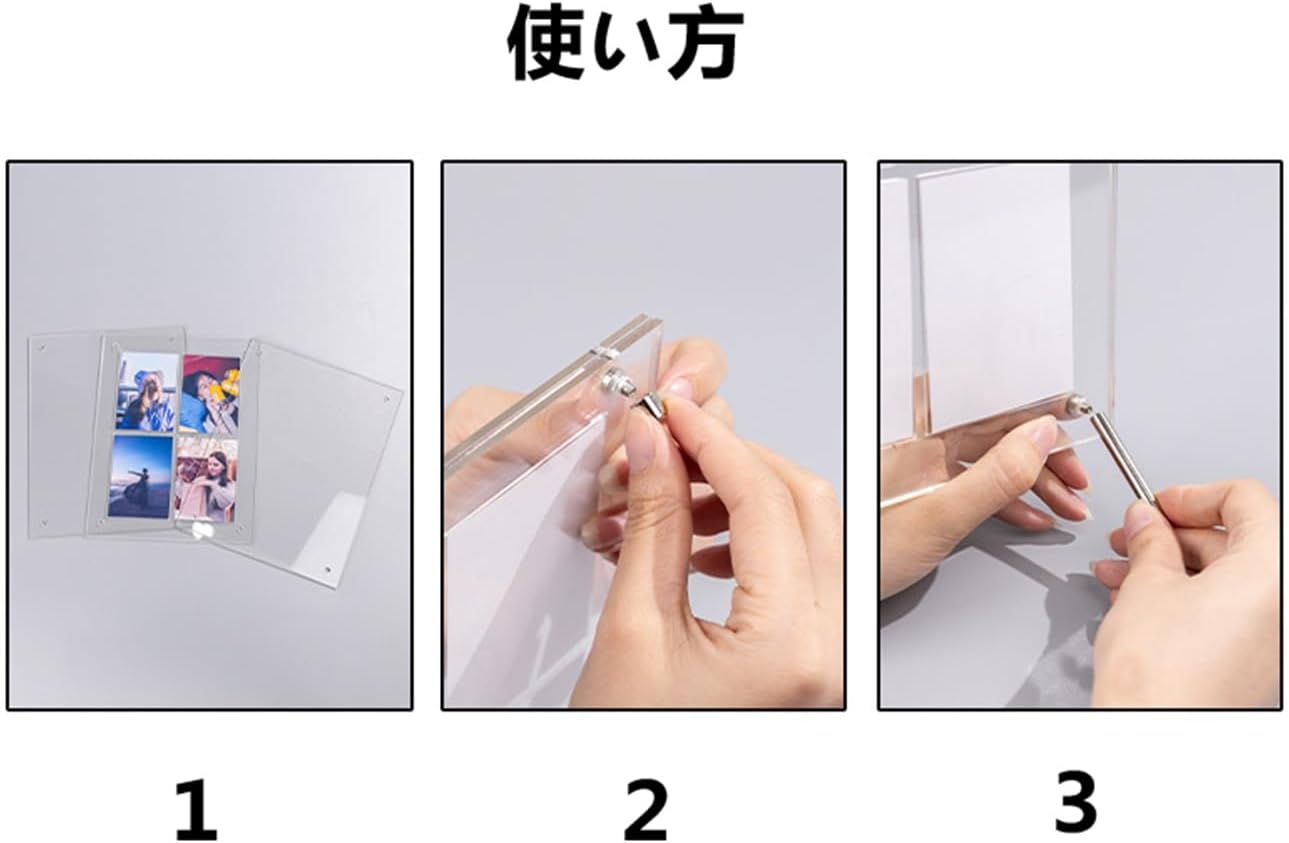 使い方

1

2

3