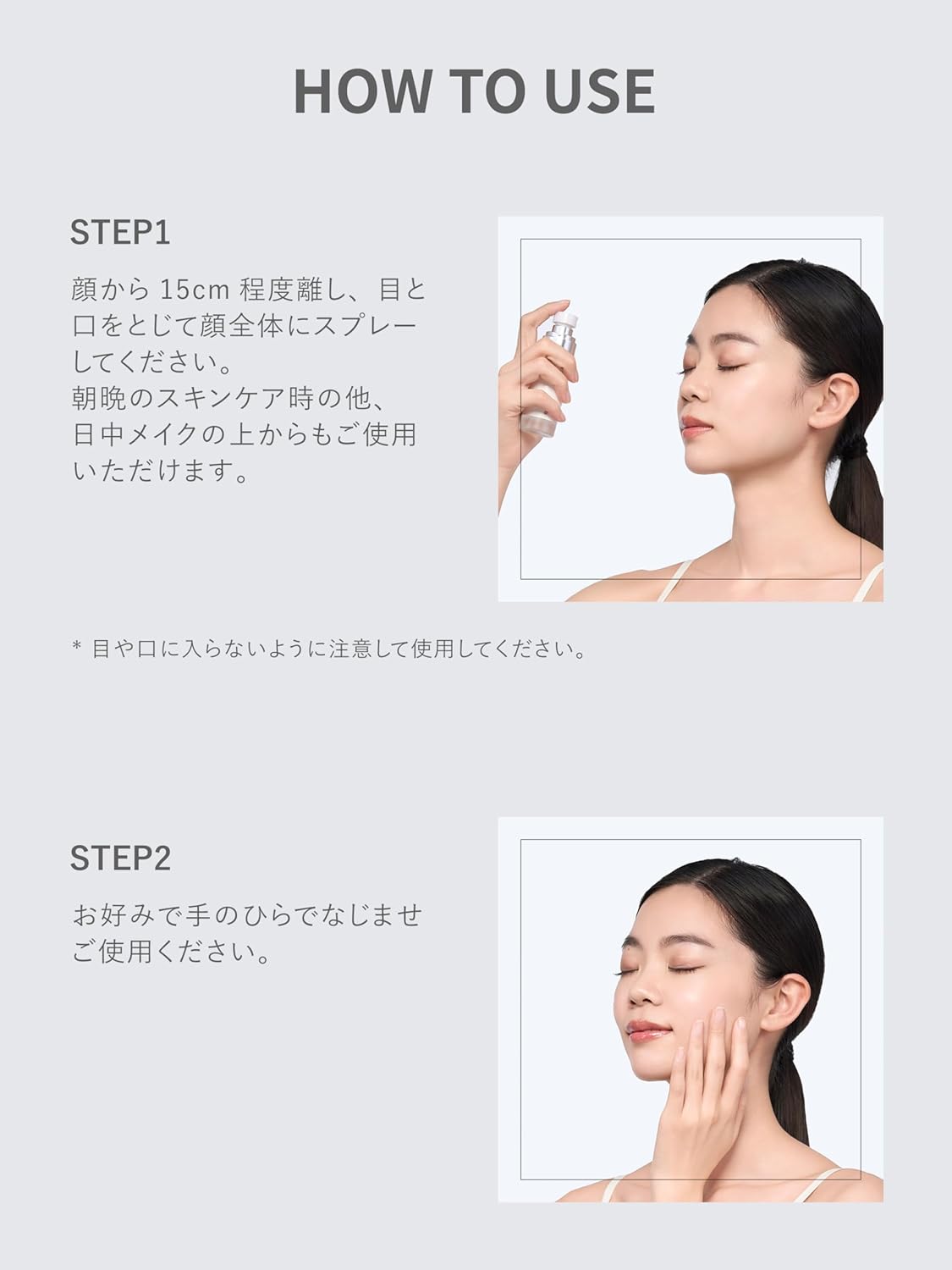 HOW TO USE

STEP1

顔から 15cm 程度離し、目と口をとじて顔全体にスプレーしてください。
朝晩のスキンケア時の他、日中メイクの上からもご使用いただけます。

* 目や口に入らないように注意して使用してください。

STEP2

お好みで手のひらでなじませご使用ください。