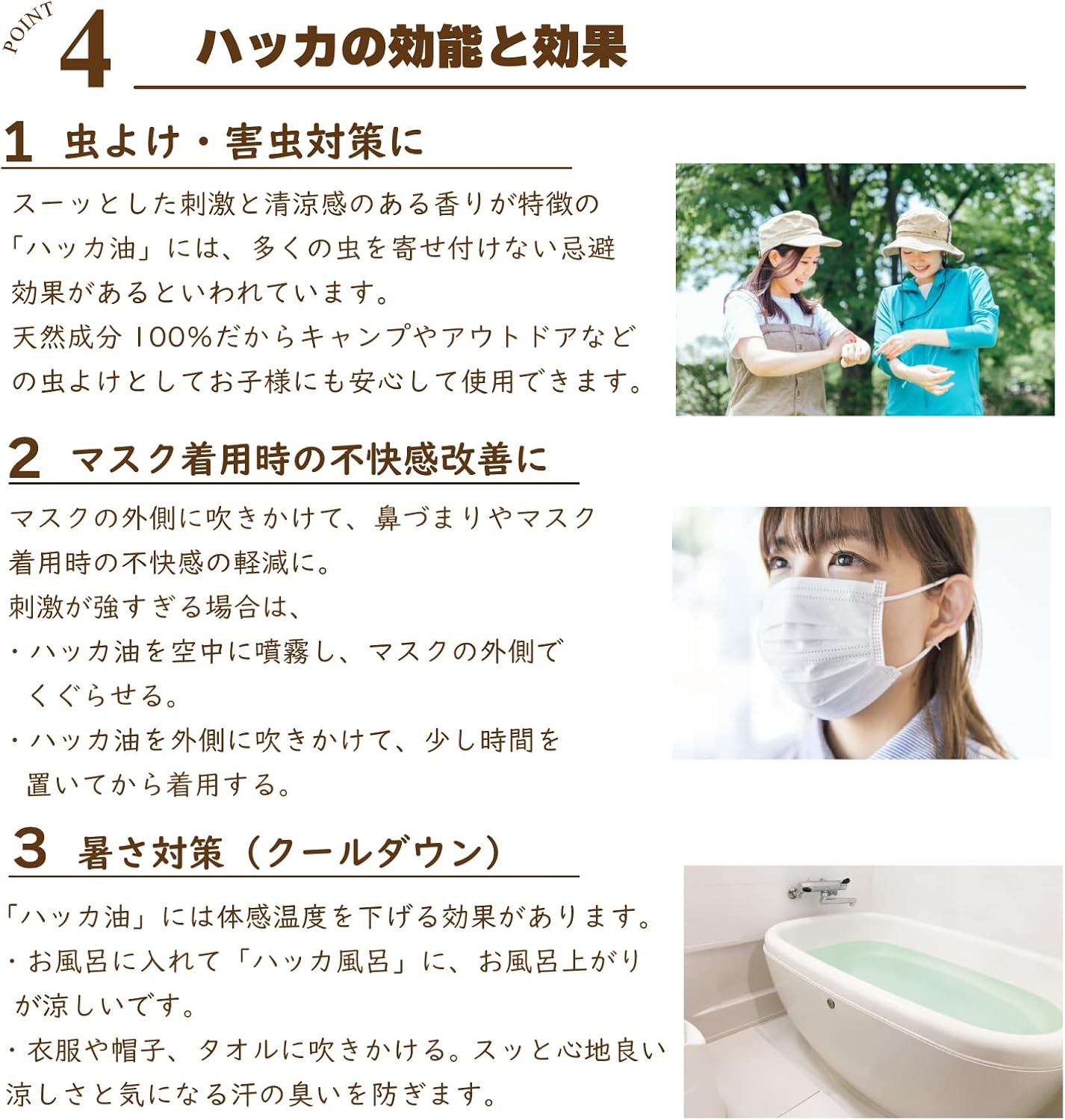 POINT 4 ハッカの効能と効果

1 虫よけ・害虫対策に

スーッとした刺激と清涼感のある香りが特徴の「ハッカ油」には、多くの虫を寄せ付けない忌避効果があるといわれています。
天然成分 100%だからキャンプやアウトドアなどの虫よけとしてお子様にも安心して使用できます。

2 マスク着用時の不快感改善に

マスクの外側に吹きかけて、鼻づまりやマスク着用時の不快感の軽減に。
刺激が強すぎる場合は、
・ハッカ油を空中に噴霧し、マスクの外側でくぐらせる。
・ハッカ油を外側に吹きかけて、少し時間を置いてから着用する。

3 暑さ対策（クールダウン）

「ハッカ油」には体感温度を下げる効果があります。
・お風呂に入れて「ハッカ風呂」に、お風呂上がりが涼しいです。
・衣服や帽子、タオルに吹きかける。スッと心地良い涼しさと気になる汗の臭いを防ぎます。