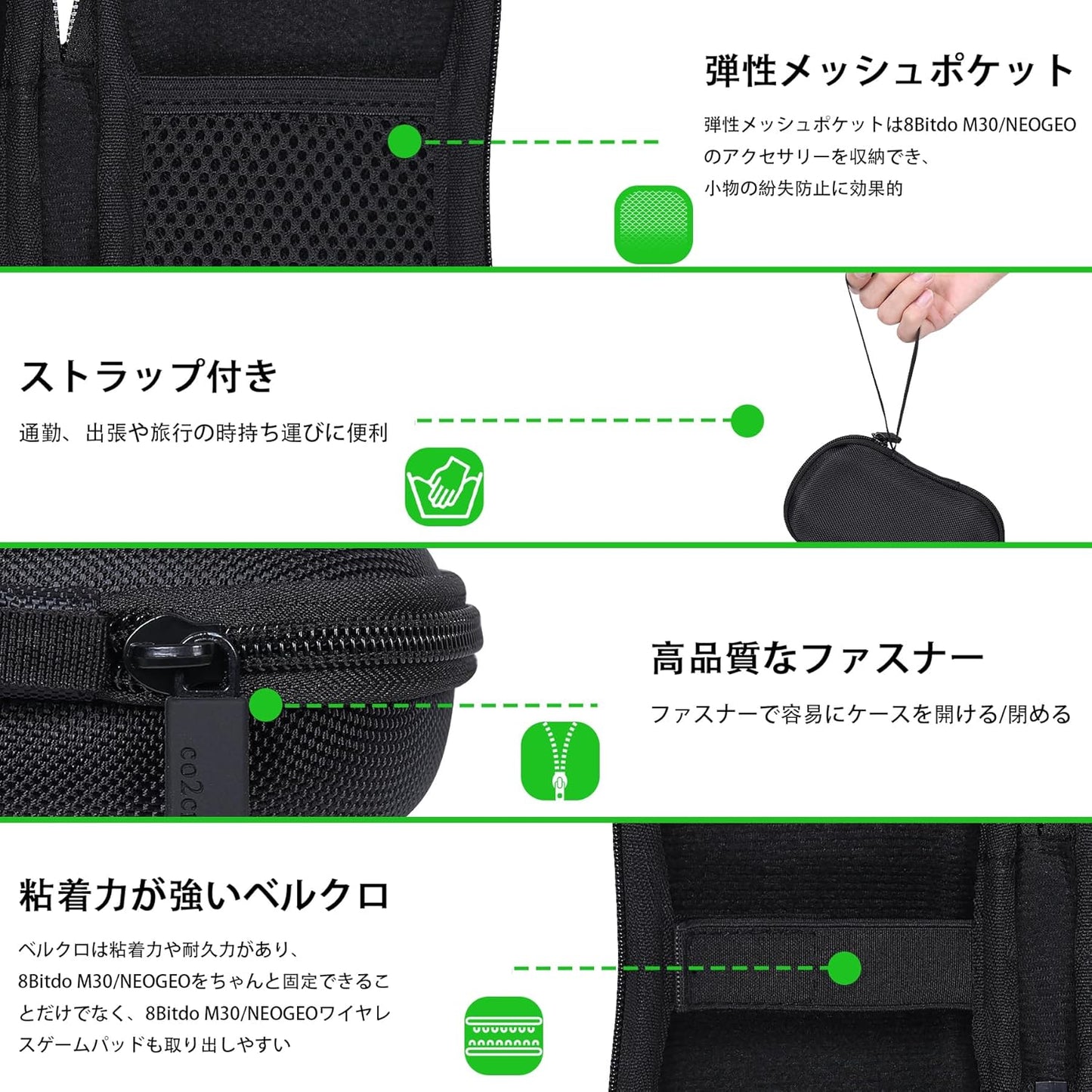 弾性メッシュポケット

弾性メッシュポケットは8Bitdo M30/NEOGEOのアクセサリーを収納でき、小物の紛失防止に効果的

ストラップ付き

通勤、出張や旅行の時持ち運びに便利

高品質なファスナー

ファスナーで容易にケースを開ける/閉める

co2c

粘着力が強いベルクロ

ベルクロは粘着力や耐久力があり、8Bitdo M30/NEOGEOをちゃんと固定できることだけでなく、8Bitdo M30/NEOGEOワイヤレスゲームパッドも取り出しやすい