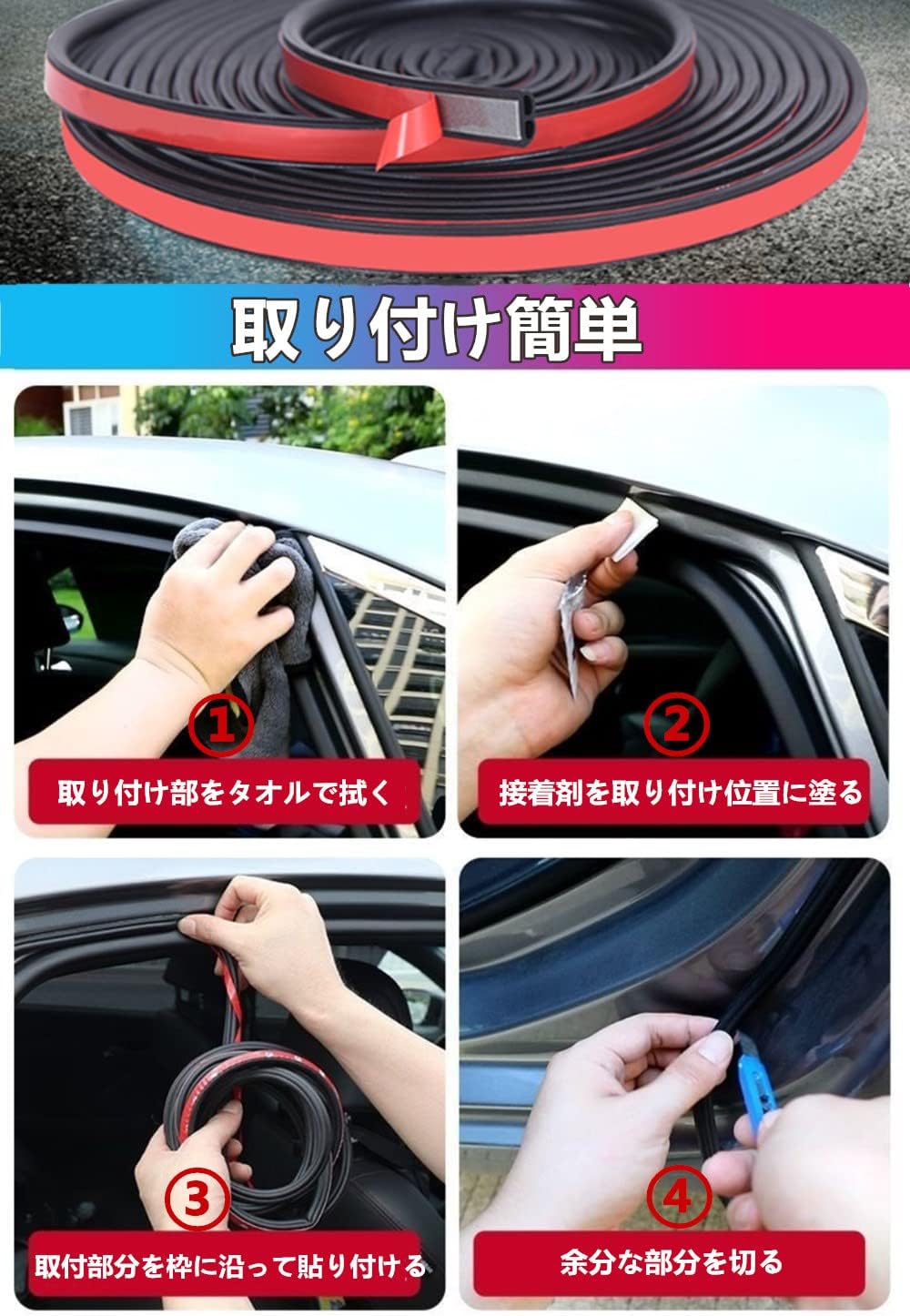 取り付け簡単

①
取り付け部をタオルで拭く

②
接着剤を取り付け位置に塗る

③
取付部分を枠に沿って貼り付ける

④
余分な部分を切る