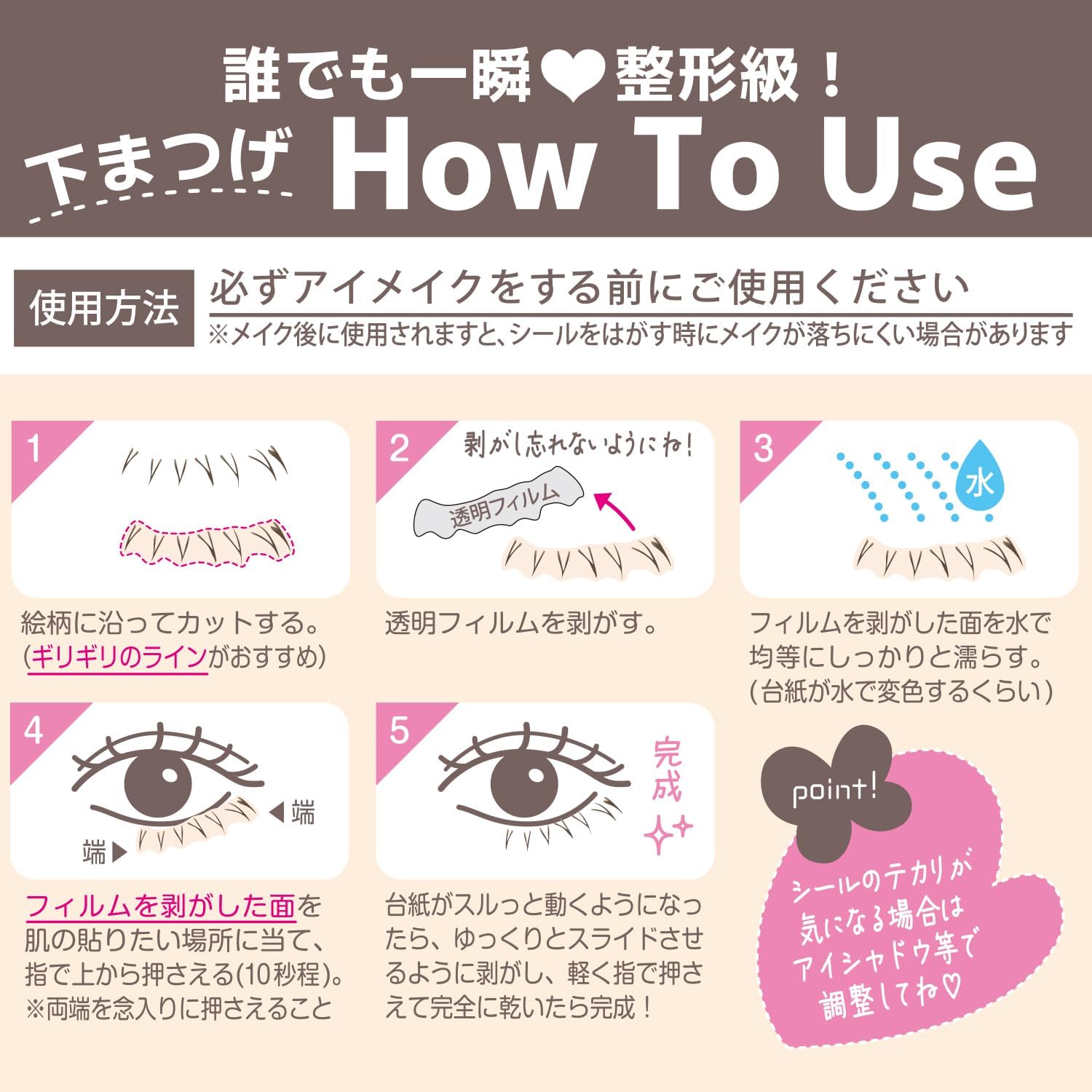 誰でも一瞬❤整形級！

下まつげ How To Use

使用方法 必ずアイメイクをする前にご使用ください
※メイク後に使用されますと、シールをはがす時にメイクが落ちにくい場合があります

1

絵柄に沿ってカットする。(ギリギリのラインがおすすめ)

2

剥がし忘れないようにね！

透明フィルム

透明フィルムを剥がす。

3

水

フィルムを剥がした面を水で均等にしっかりと濡らす。(台紙が水で変色するくらい)

4

端

端

フィルムを剥がした面を肌の貼りたい場所に当て、指で上から押さえる(10秒程)。
※両端を念入りに押さえること

5

完成

台紙がスルっと動くようになったら、ゆっくりとスライドさせるように剥がし、軽く指で押さえて完全に乾いたら完成！

point!

シールのテカリが気になる場合はアイシャドウ等で調整してね♡