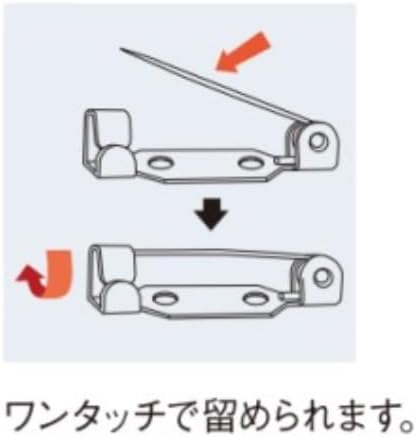 ワンタッチで留められます。