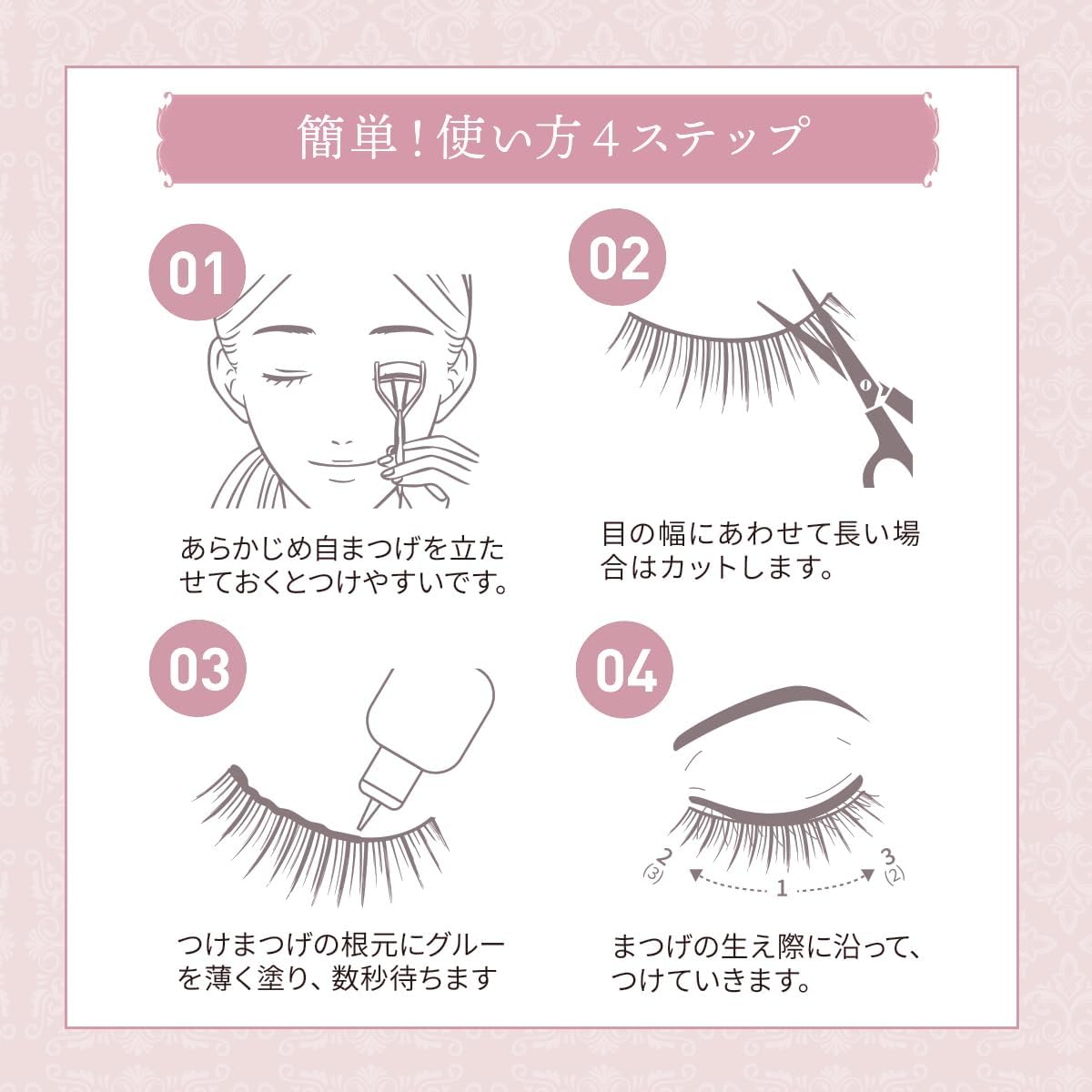 簡単！使い方４ステップ

01

あらかじめ自まつげを立たせておくとつけやすいです。

02

目の幅にあわせて長い場合はカットします。

03

つけまつげの根元にグルーを薄く塗り、数秒待ちます

04

2
(3)
1
3
(2)

まつげの生え際に沿って、つけていきます。