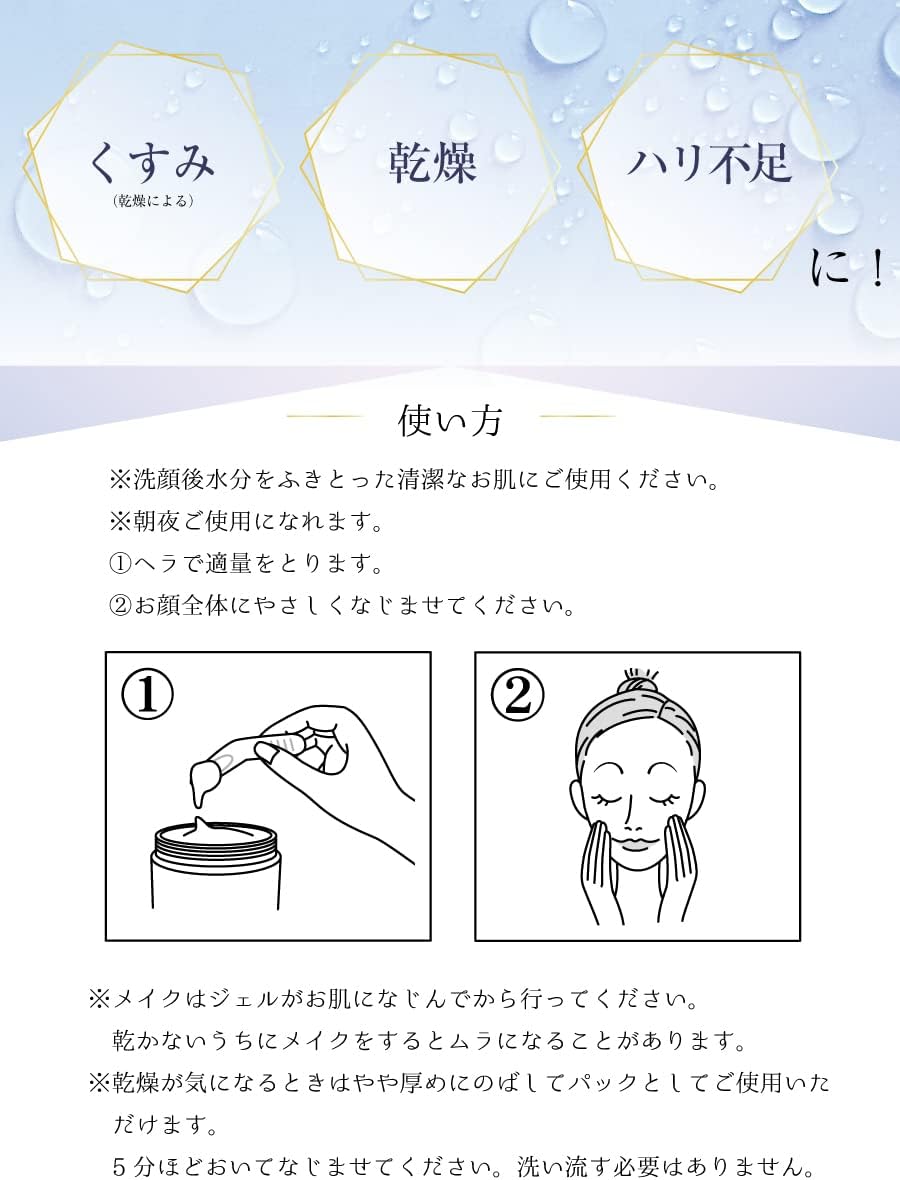 くすみ
(乾燥による)

乾燥

ハリ不足

に！

使い方

※洗顔後水分をふきとった清潔なお肌にご使用ください。
※朝夜ご使用になれます。
①ヘラで適量をとります。
②お顔全体にやさしくなじませてください。

①

②

※メイクはジェルがお肌になじんでから行ってください。
乾かないうちにメイクをするとムラになることがあります。
※乾燥が気になるときはやや厚めにのばしてパックとしてご使用いただけます。
５分ほどおいてなじませてください。洗い流す必要はありません。