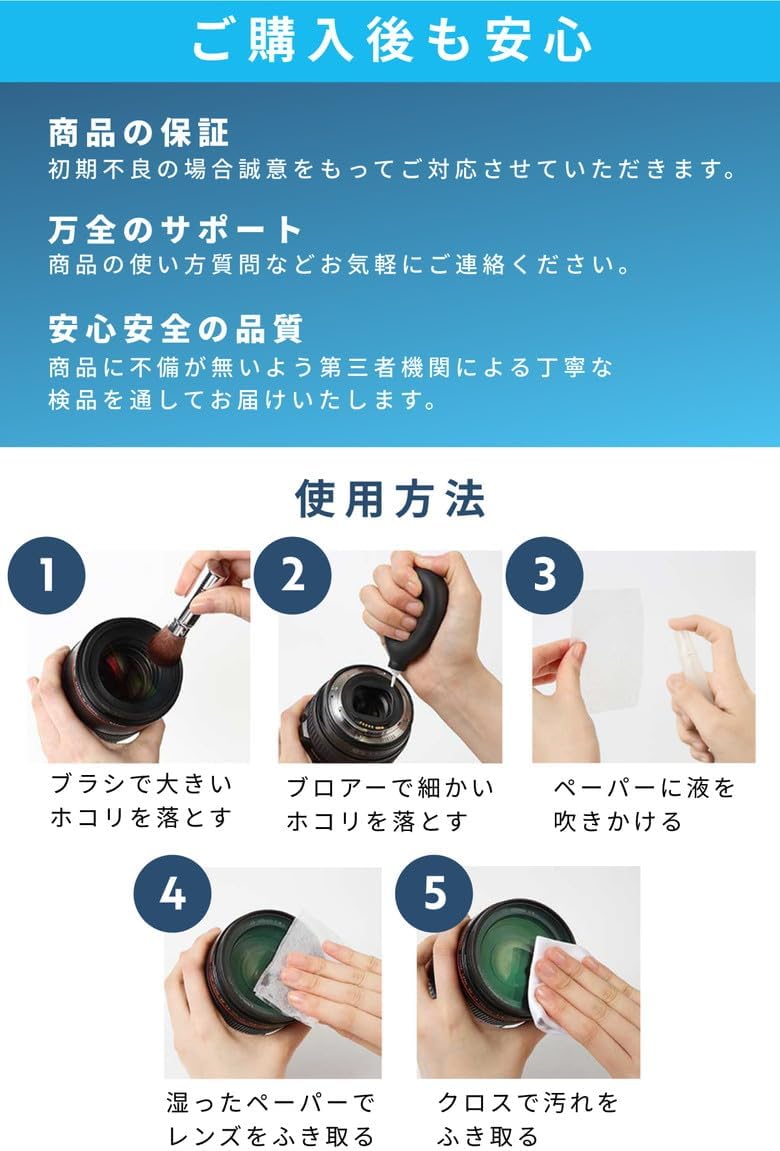 ご購入後も安心

商品の保証
初期不良の場合誠意をもってご対応させていただきます。

万全のサポート
商品の使い方質問などお気軽にご連絡ください。

安心安全の品質
商品に不備が無いよう第三者機関による丁寧な検品を通してお届けいたします。

使用方法

1
ブラシで大きいホコリを落とす

2
ブロアーで細かいホコリを落とす

3
ペーパーに液を吹きかける

4
湿ったペーパーでレンズをふき取る

5
クロスで汚れをふき取る