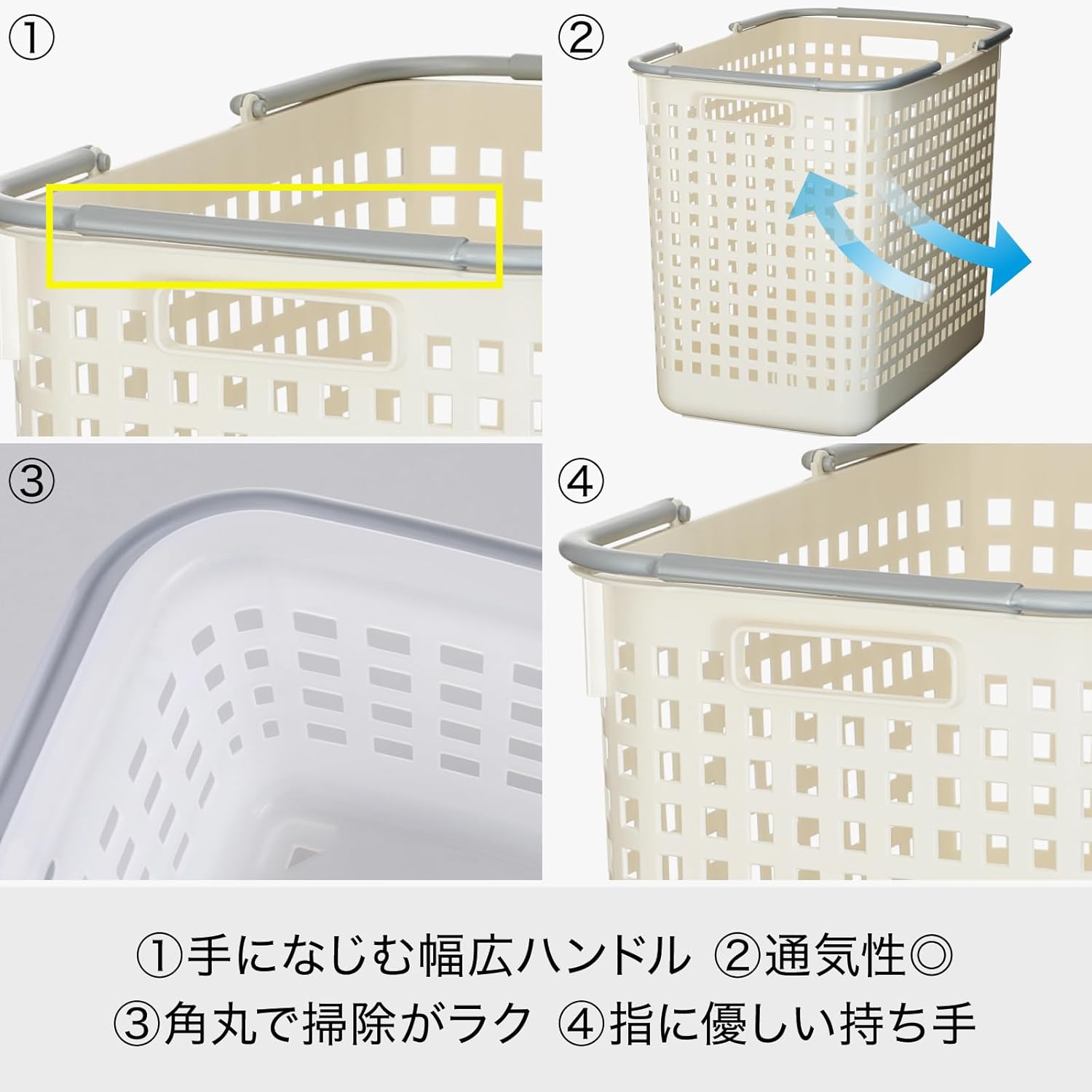 ①

②

③

④

①手になじむ幅広ハンドル ②通気性◎
③角丸で掃除がラク ④指に優しい持ち手