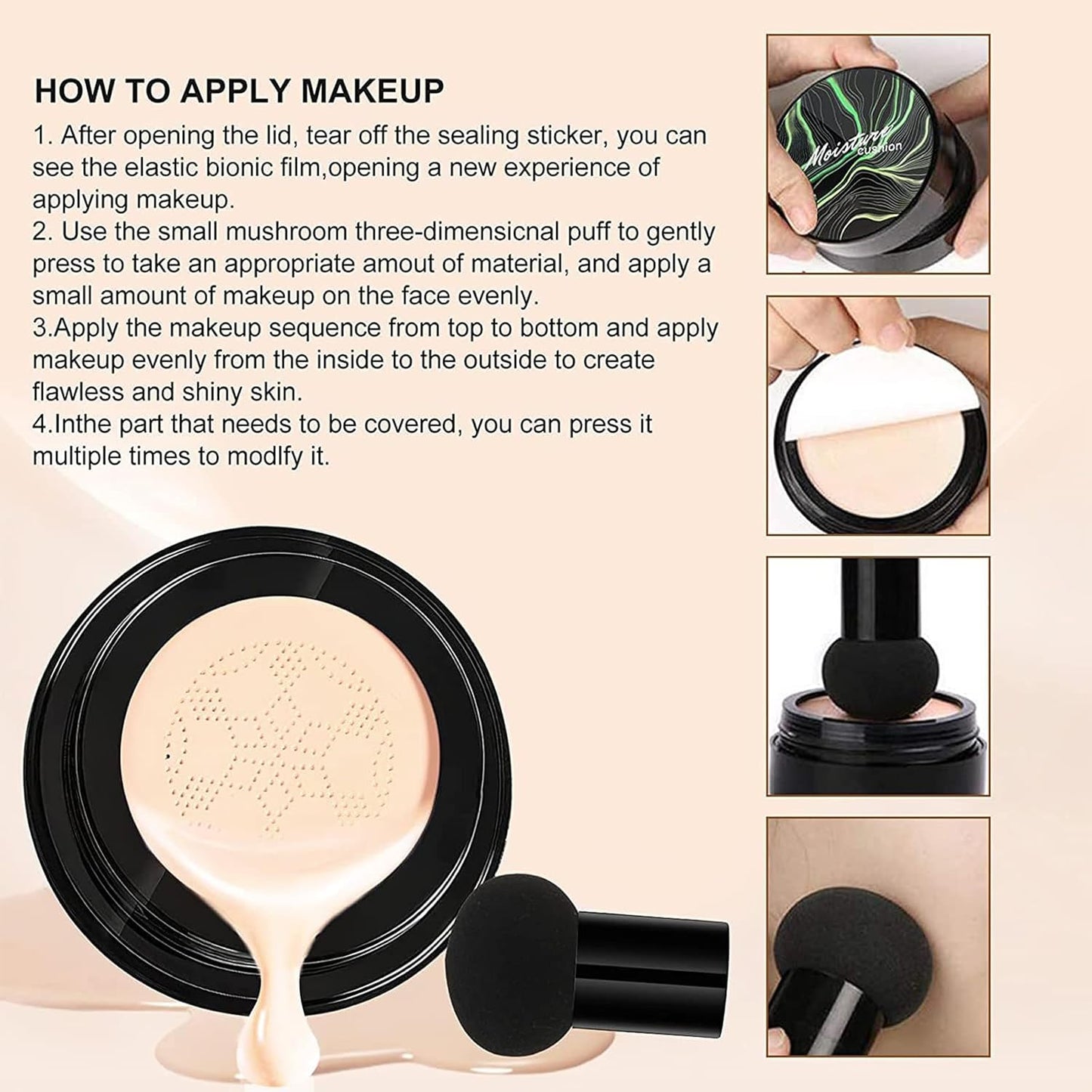 HOW TO APPLY MAKEUP

1. After opening the lid, tear off the sealing sticker, you can see the elastic bionic film,opening a new experience of applying makeup.
2. Use the small mushroom three-dimensicnal puff to gently press to take an appropriate amout of material, and apply a small amount of makeup on the face evenly.
3.Apply the makeup sequence from top to bottom and apply makeup evenly from the inside to the outside to create flawless and shiny skin.
4.Inthe part that needs to be covered, you can press it multiple times to modlfy it.

Moisture cushion