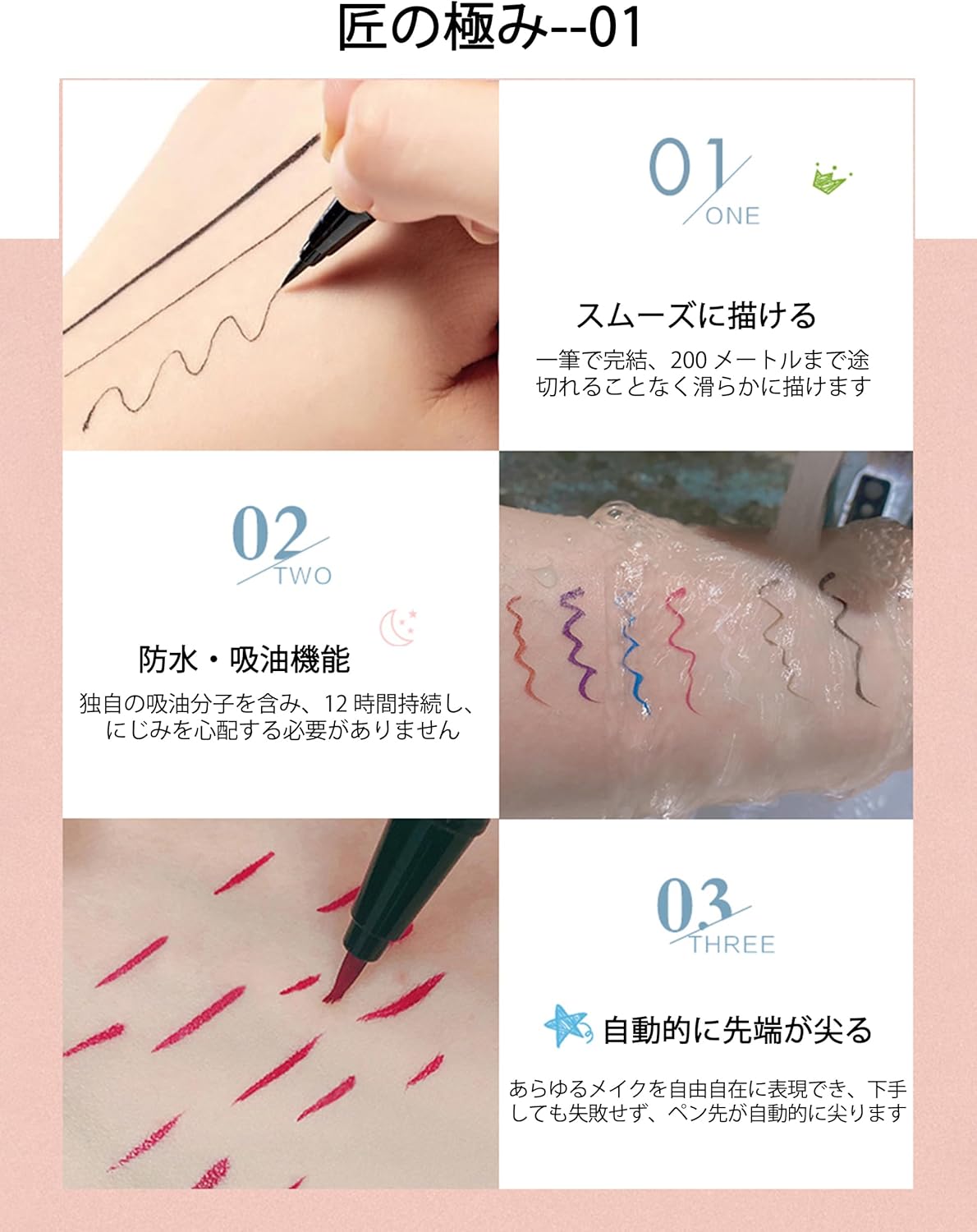 匠の極み--01

01
ONE

スムーズに描ける

一筆で完結、200 メートルまで途切れることなく滑らかに描けます

02
TWO

防水・吸油機能

独自の吸油分子を含み、12 時間持続し、にじみを心配する必要がありません

03
THREE

自動的に先端が尖る

あらゆるメイクを自由自在に表現でき、下手しても失敗せず、ペン先が自動的に尖ります