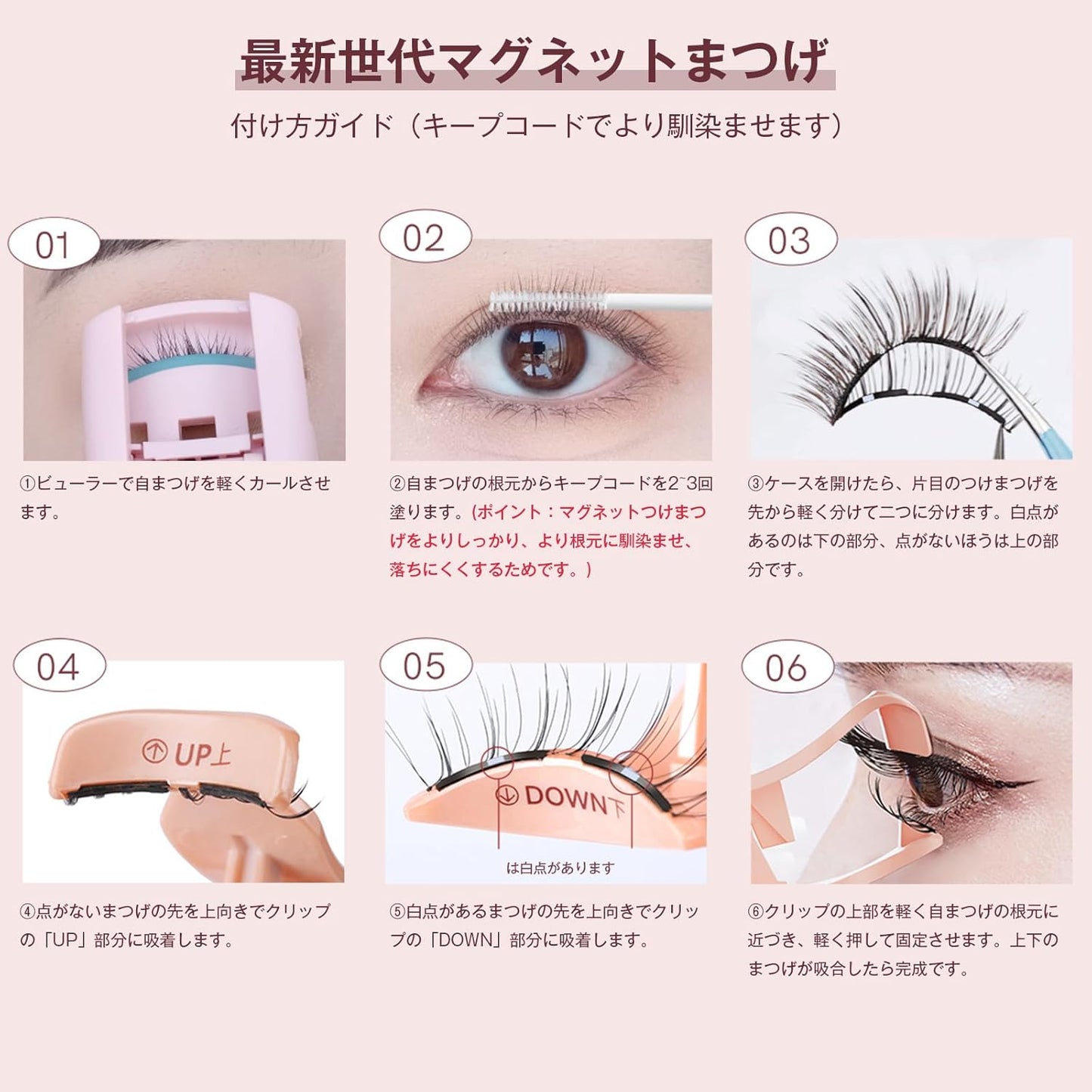 最新世代マグネットまつげ

付け方ガイド（キープコードでより馴染ませます）

01

①ビューラーで自まつげを軽くカールさせます。

02

②自まつげの根元からキープコードを2~3回塗ります。(ポイント：マグネットつけまつげをよりしっかり、より根元に馴染ませ、落ちにくくするためです。)

03

③ケースを開けたら、片目のつけまつげを先から軽く分けて二つに分けます。白点があるのは下の部分、点がないほうは上の部分です。

04

UP上

④点がないまつげの先を上向きでクリップの「UP」部分に吸着します。

05

DOWN下

は白点があります

⑤白点があるまつげの先を上向きでクリップの「DOWN」部分に吸着します。

06

⑥クリップの上部を軽く自まつげの根元に近づき、軽く押して固定させます。上下のまつげが吸合したら完成です。