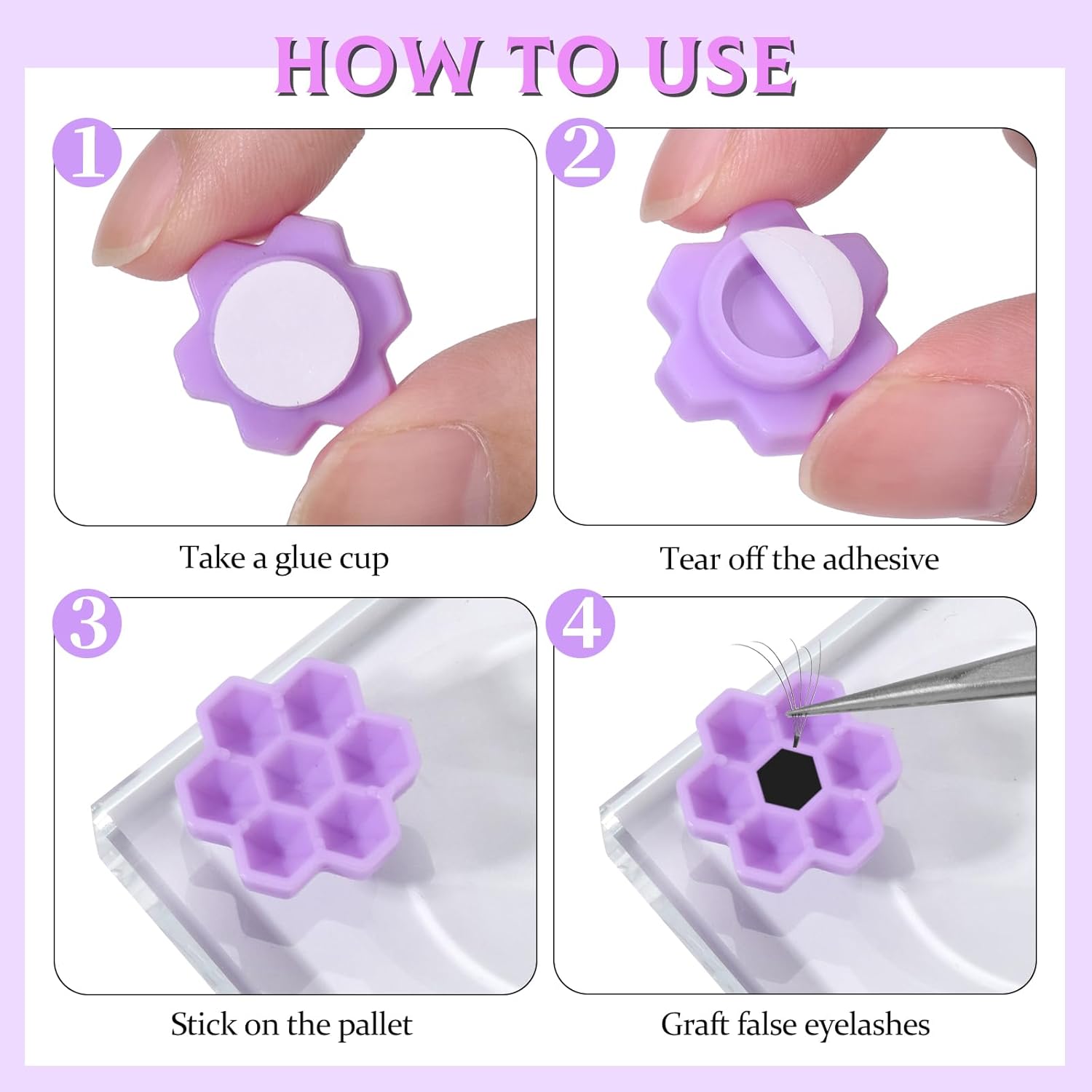 HOW TO USE

1

Take a glue cup

2

Tear off the adhesive

3

Stick on the pallet

4

Graft false eyelashes