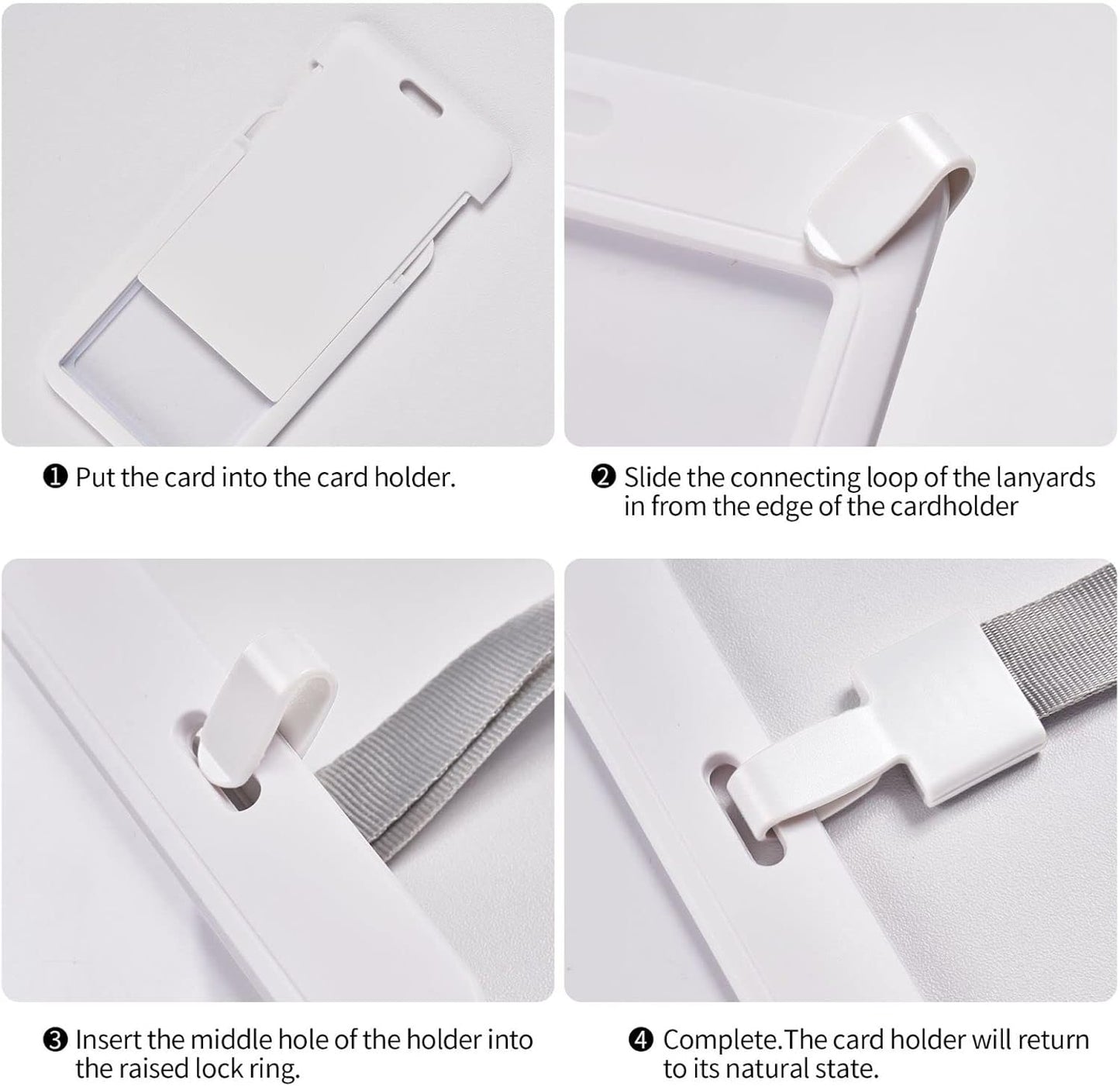 ❶ Put the card into the card holder.

❷ Slide the connecting loop of the lanyards in from the edge of the cardholder

❸ Insert the middle hole of the holder into the raised lock ring.

❹ Complete.The card holder will return to its natural state.