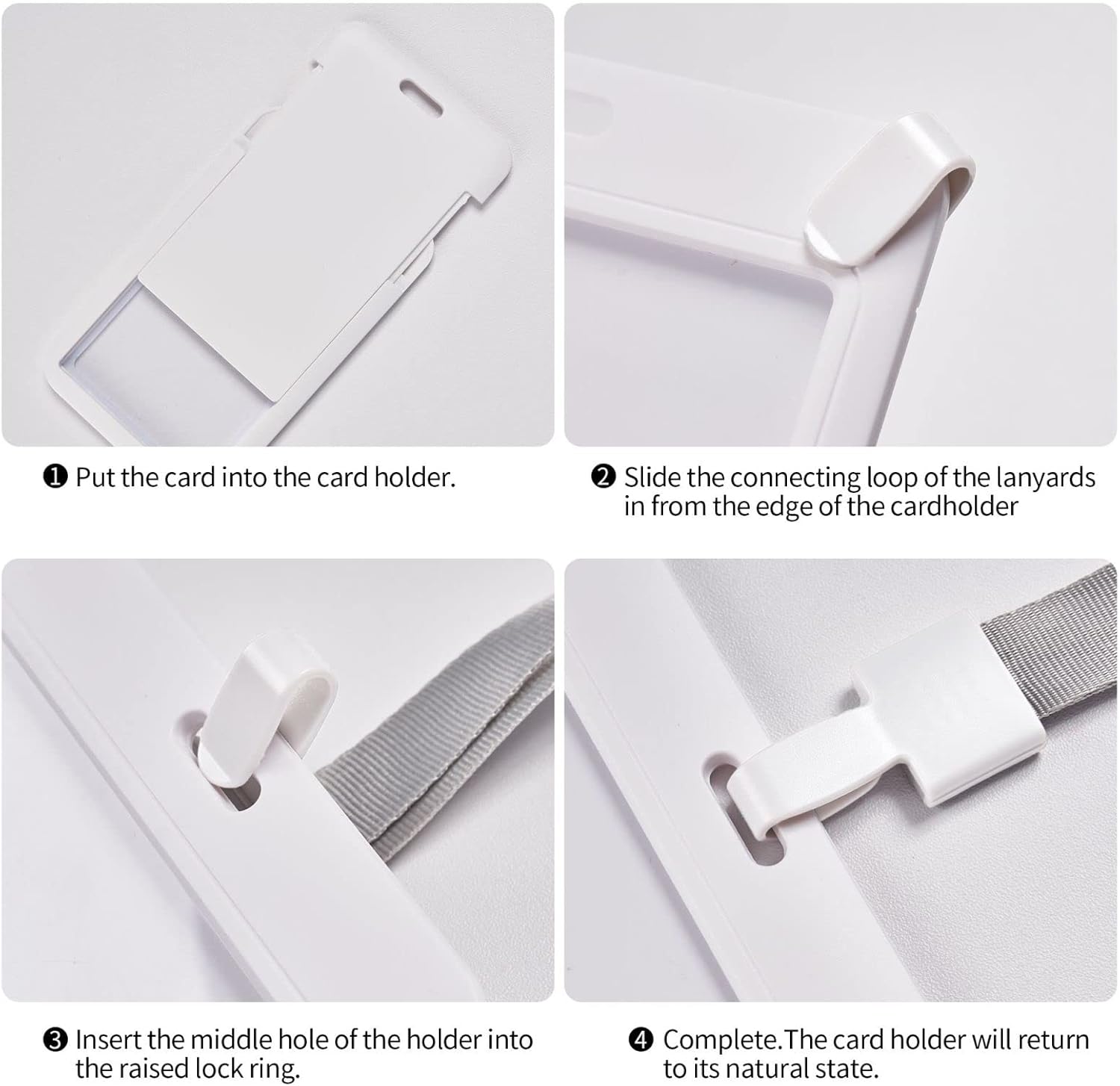 ❶ Put the card into the card holder.

❷ Slide the connecting loop of the lanyards in from the edge of the cardholder

❸ Insert the middle hole of the holder into the raised lock ring.

❹ Complete.The card holder will return to its natural state.