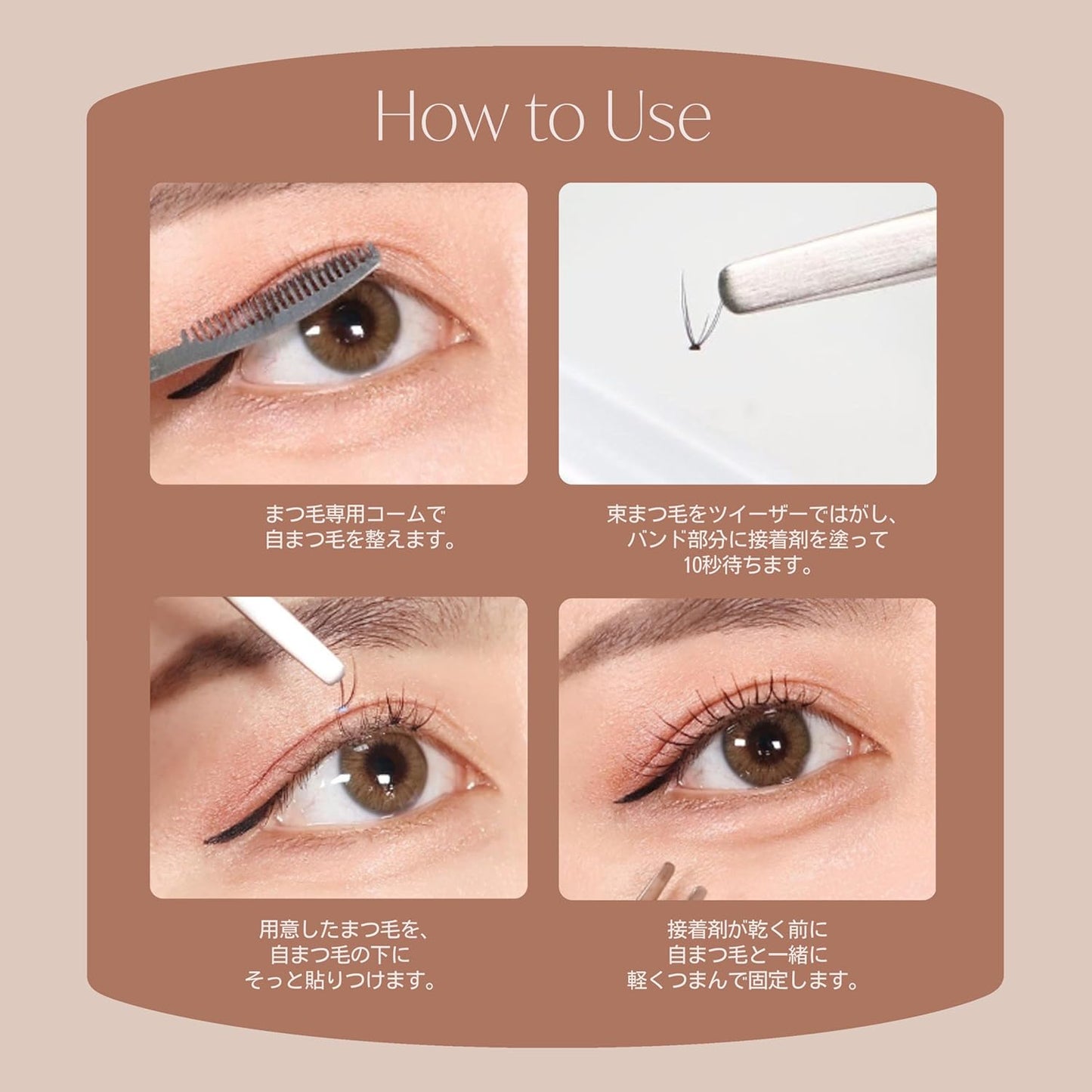 How to Use

まつ毛専用コームで
自まつ毛を整えます。

束まつ毛をツイーザーではがし、
バンド部分に接着剤を塗って
10秒待ちます。

用意したまつ毛を、
自まつ毛の下に
そっと貼りつけます。

接着剤が乾く前に
自まつ毛と一緒に
軽くつまんで固定します。