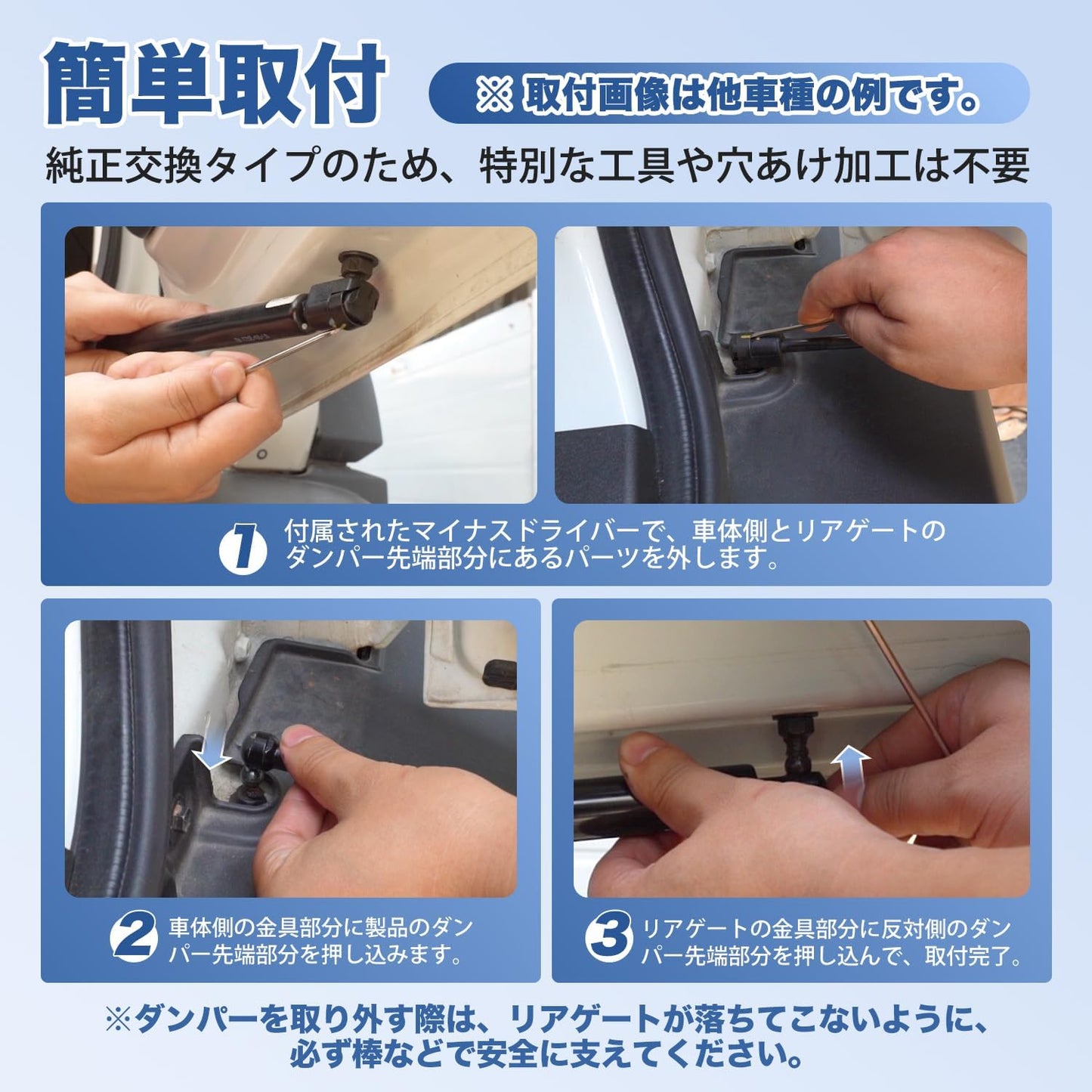 簡単取付

※ 取付画像は他車種の例です。

純正交換タイプのため、特別な工具や穴あけ加工は不要

1 付属されたマイナスドライバーで、車体側とリアゲートのダンパー先端部分にあるパーツを外します。

2 車体側の金具部分に製品のダンパー先端部分を押し込みます。

3 リアゲートの金具部分に反対側のダンパー先端部分を押し込んで、取付完了。

※ダンパーを取り外す際は、リアゲートが落ちてこないように、必ず棒などで安全に支えてください。