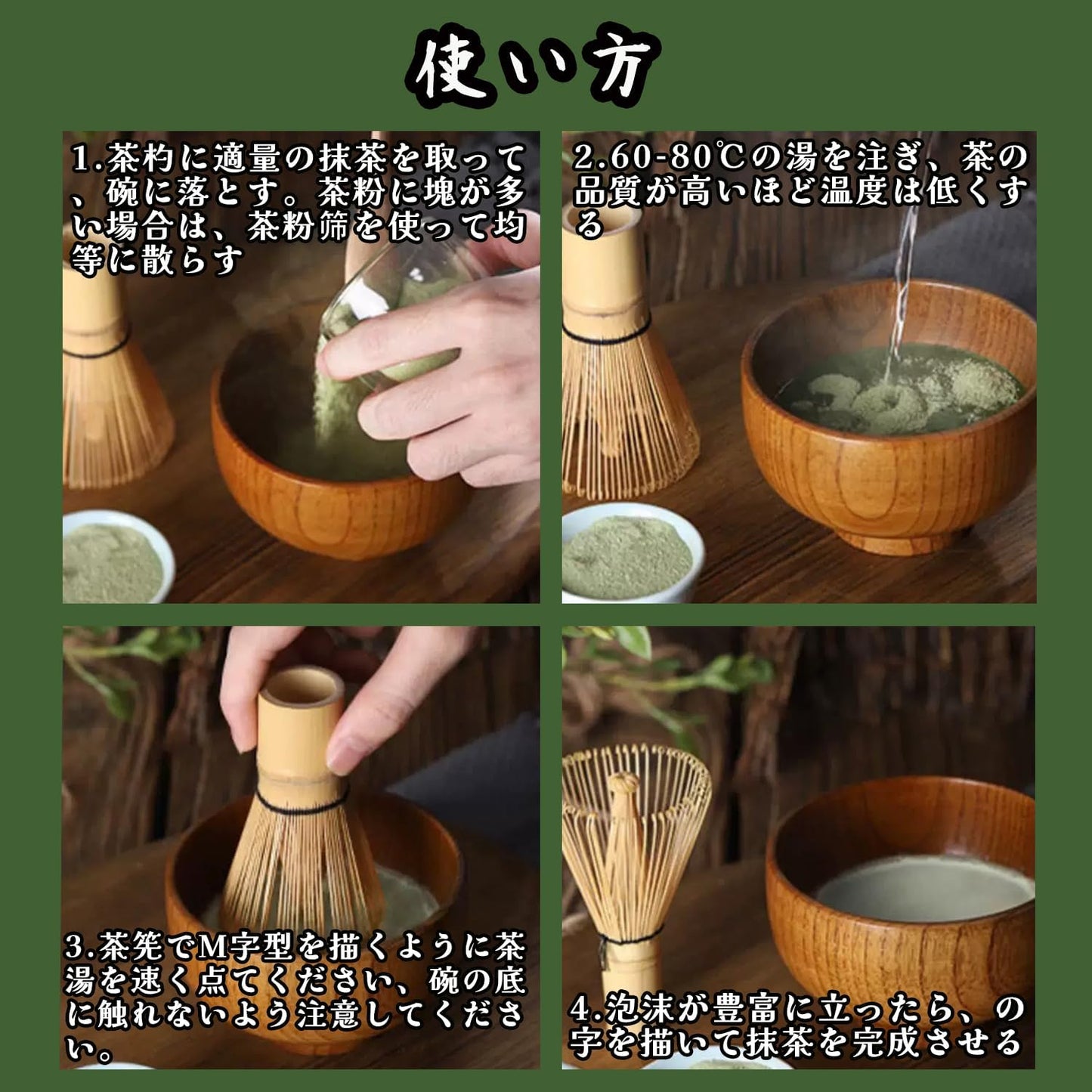 使い方

1.茶杓に適量の抹茶を取って、碗に落とす。茶粉に塊が多い場合は、茶粉篩を使って均等に散らす

2.60-80℃の湯を注ぎ、茶の品質が高いほど温度は低くする

3.茶筅でM字型を描くように茶湯を速く点てください、碗の底に触れないよう注意してください。

4.泡沫が豊富に立ったら、の字を描いて抹茶を完成させる