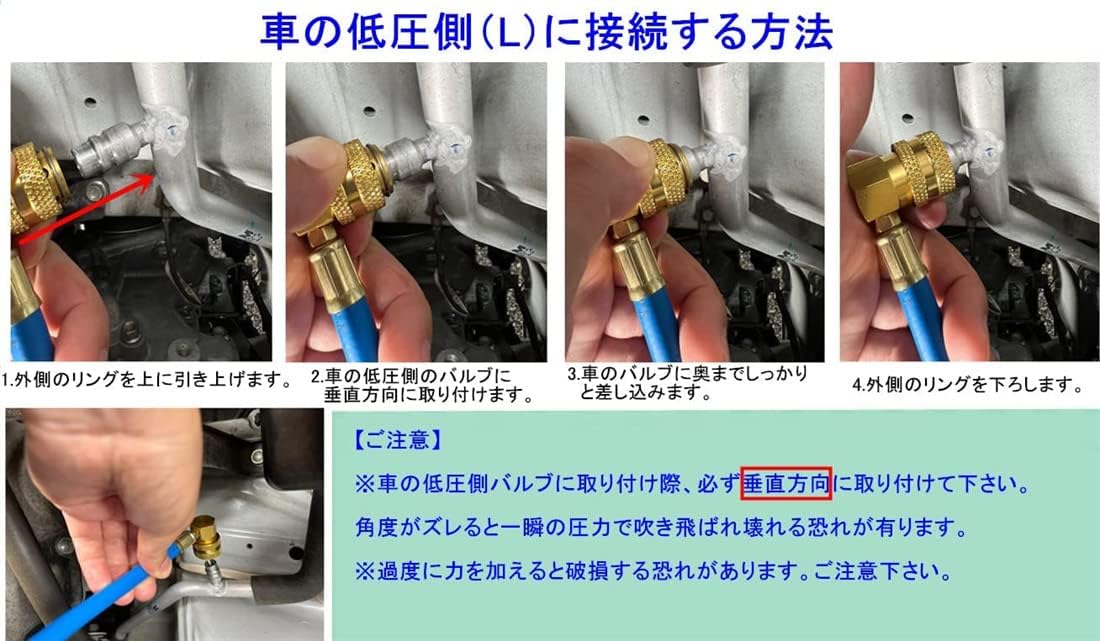 車の低圧側(L)に接続する方法

1.外側のリングを上に引き上げます。

2.車の低圧側のバルブに垂直方向に取り付けます。

3.車のバルブに奥までしっかりと差し込みます。

4.外側のリングを下ろします。

【ご注意】

※車の低圧側バルブに取り付け際、必ず垂直方向に取り付けて下さい。

角度がズレると一瞬の圧力で吹き飛ばれ壊れる恐れが有ります。

※過度に力を加えると破損する恐れがあります。ご注意下さい。