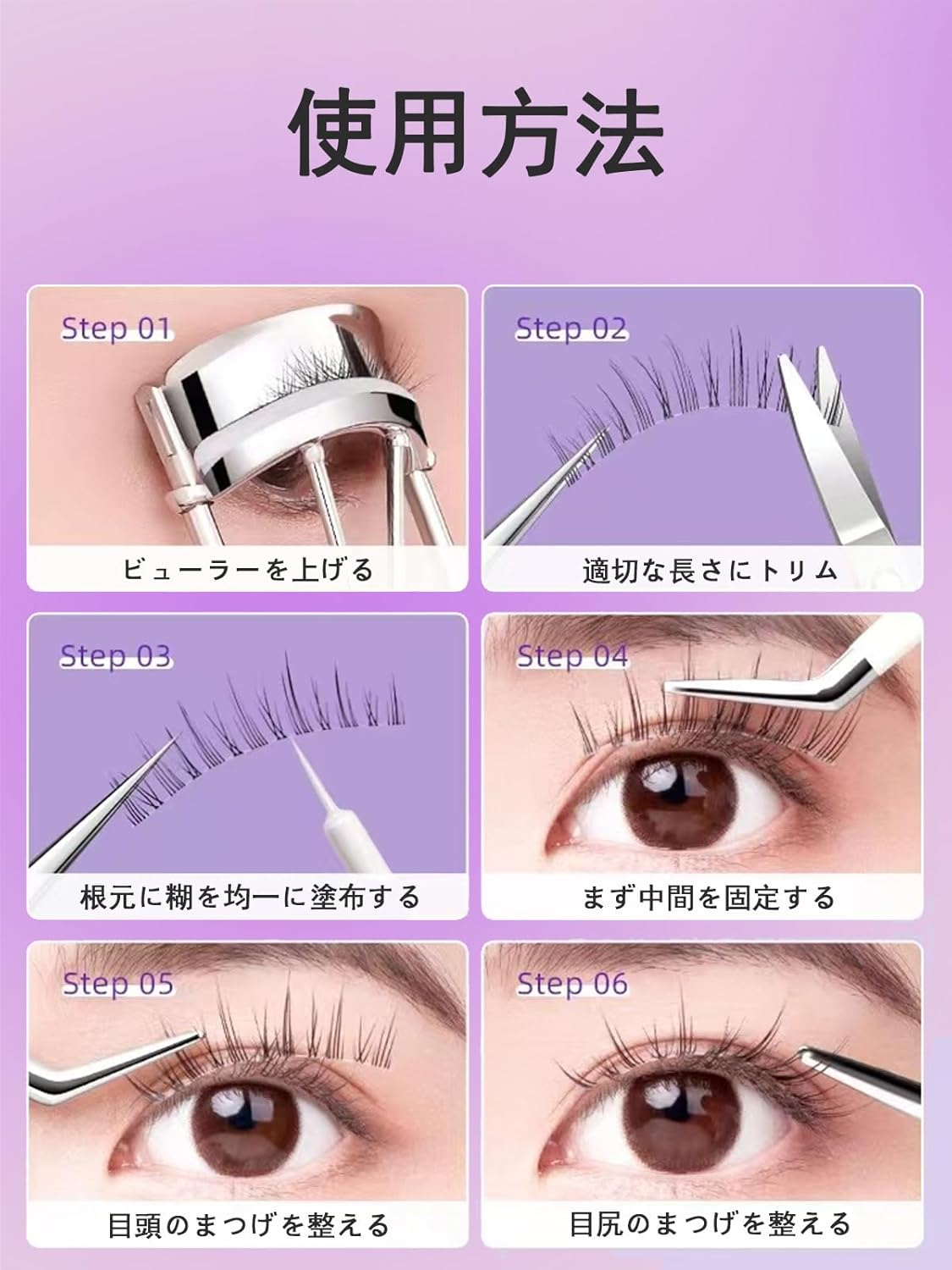 使用方法

Step 01
ビューラーを上げる

Step 02
適切な長さにトリム

Step 03
根元に糊を均一に塗布する

Step 04
まず中間を固定する

Step 05
目頭のまつげを整える

Step 06
目尻のまつげを整える