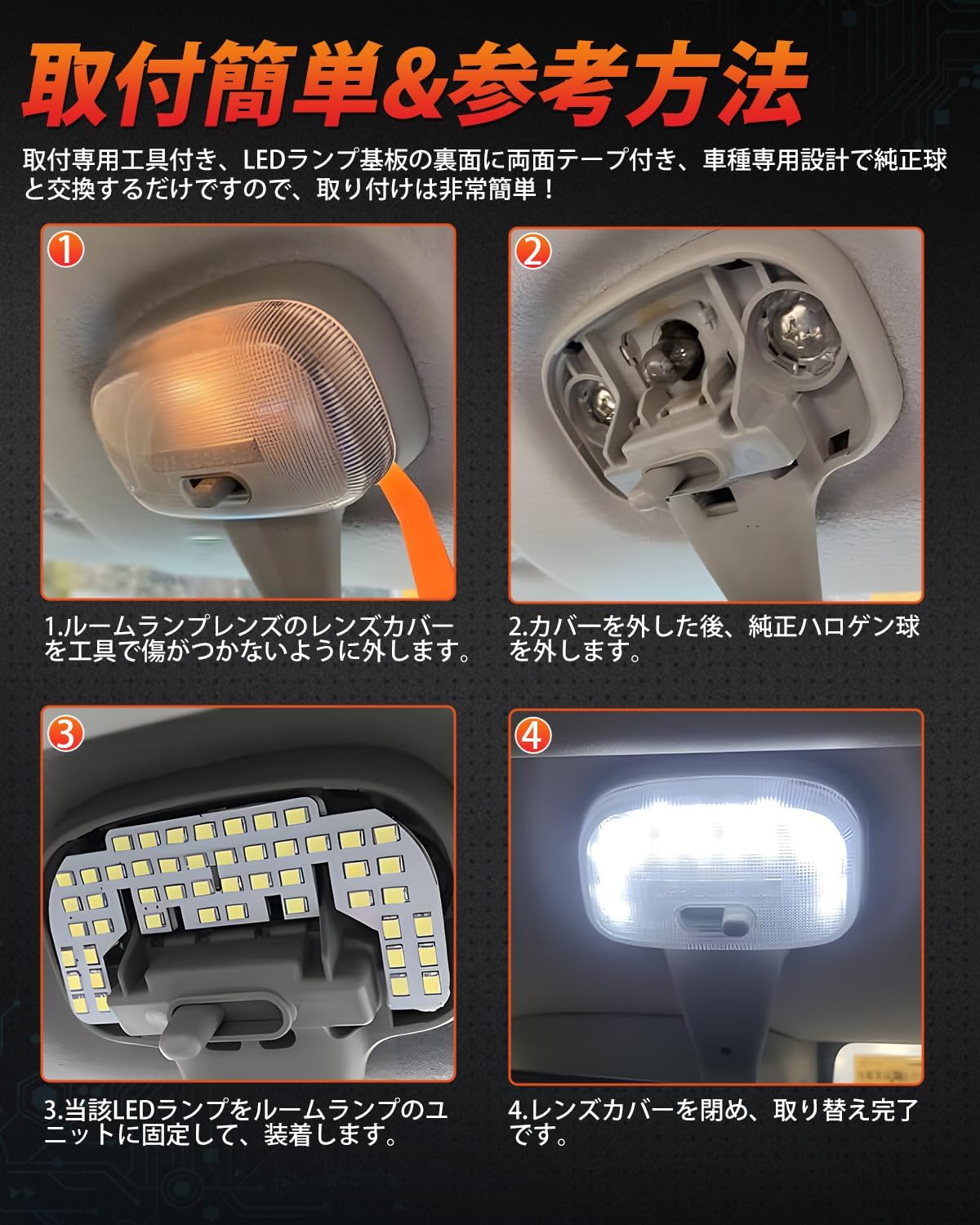 取付簡単&参考方法

取付専用工具付き、LEDランプ基板の裏面に両面テープ付き、車種専用設計で純正球と交換するだけですので、取り付けは非常簡単！

①

1.ルームランプレンズのレンズカバーを工具で傷がつかないように外します。

②

2.カバーを外した後、純正ハロゲン球を外します。

③

3.当該LEDランプをルームランプのユニットに固定して、装着します。

④

4.レンズカバーを閉め、取り替え完了です。