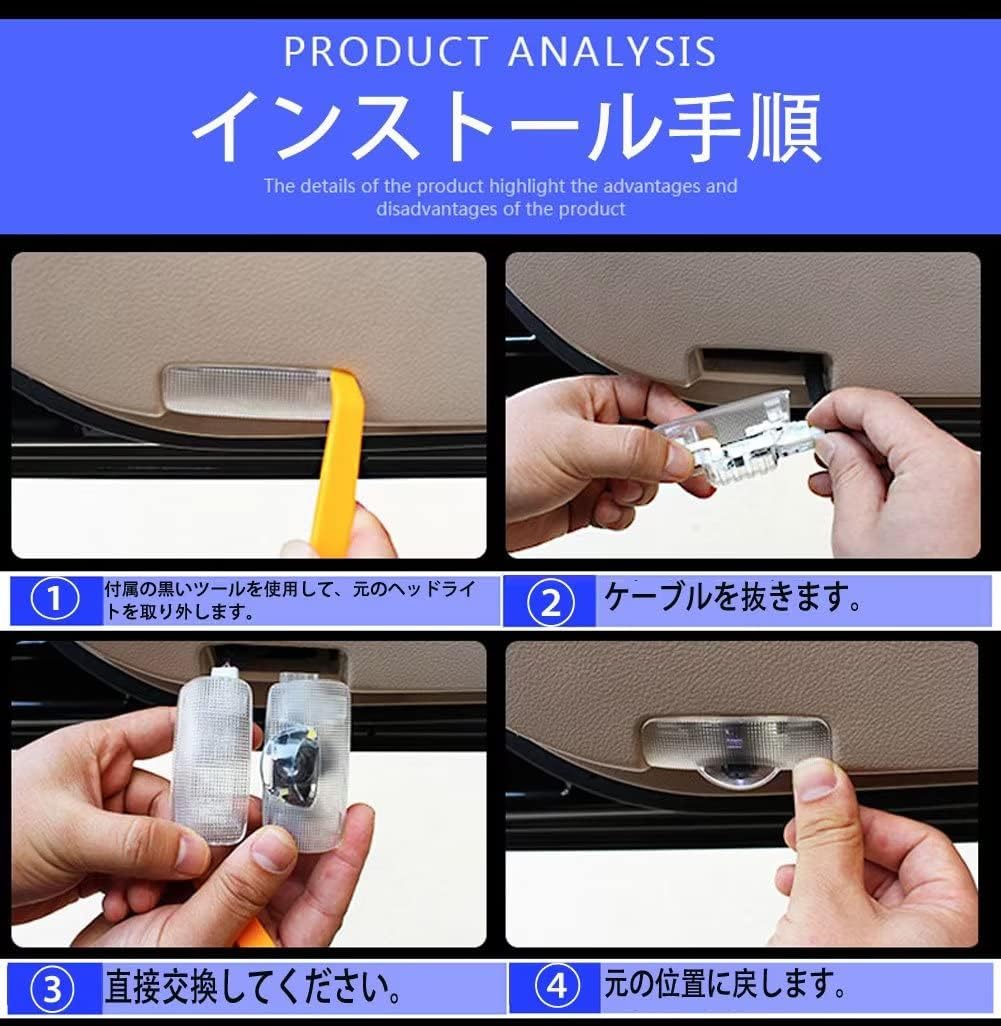 PRODUCT ANALYSIS

インストール手順

The details of the product highlight the advantages and disadvantages of the product

① 付属の黒いツールを使用して、元のヘッドライトを取り外します。

② ケーブルを抜きます。

③ 直接交換してください。

④ 元の位置に戻します。