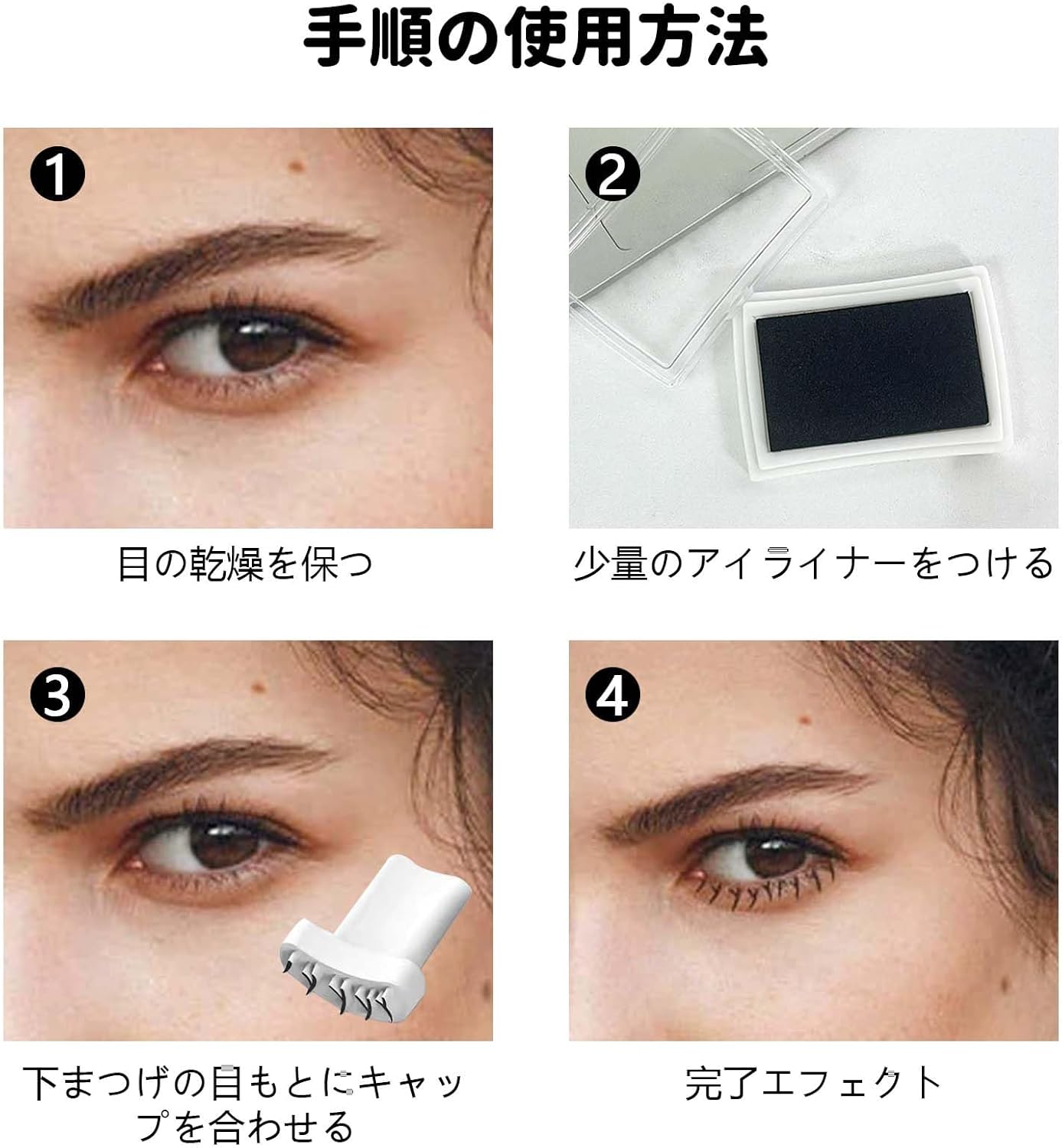 手順の使用方法

❶

目の乾燥を保つ

❷

少量のアイライナーをつける

❸

下まつげの目もとにキャップを合わせる

❹

完了エフェクト