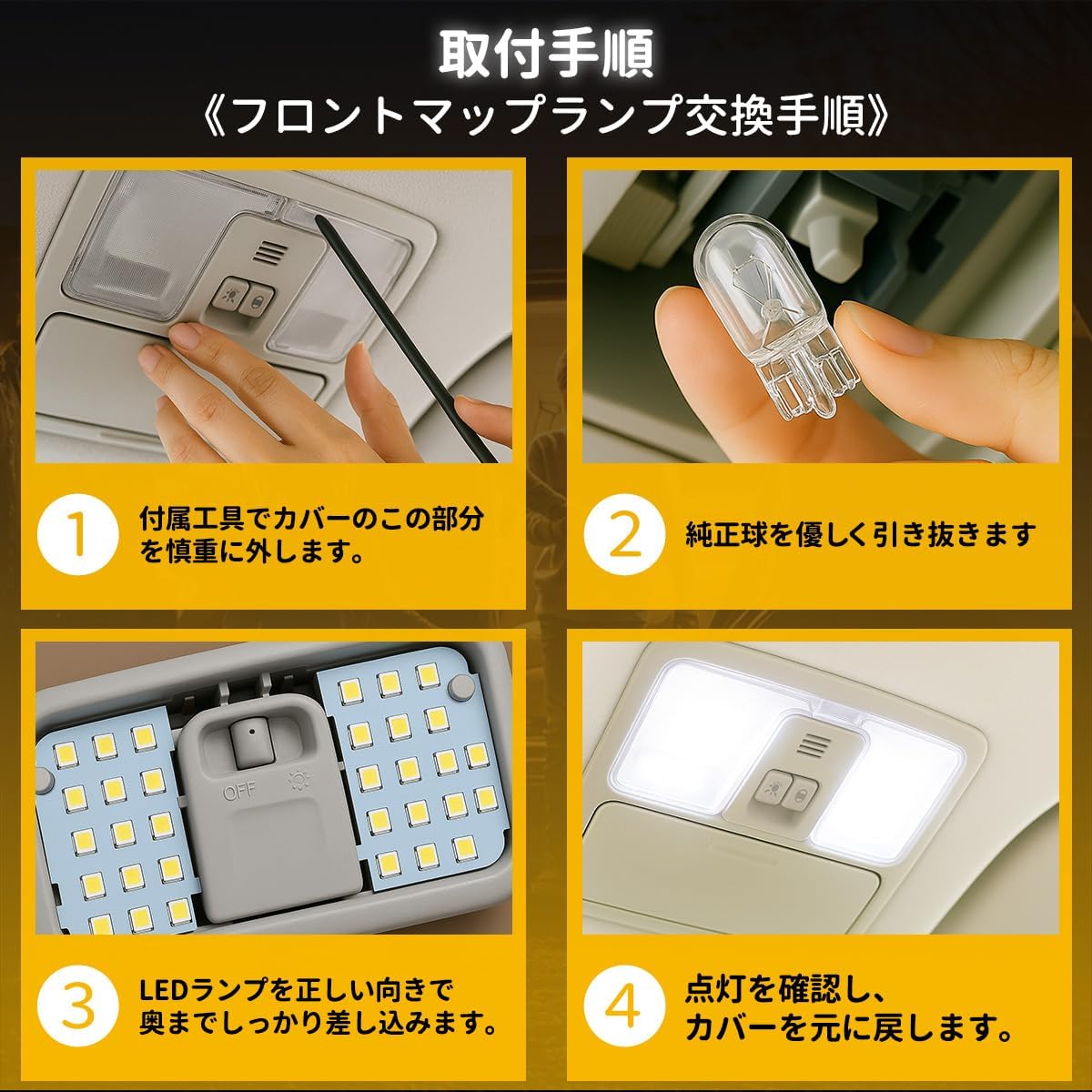 取付手順
《フロントマップランプ交換手順》

1 付属工具でカバーのこの部分を慎重に外します。

2 純正球を優しく引き抜きます

OFF

3 LEDランプを正しい向きで奥までしっかり差し込みます。

4 点灯を確認し、カバーを元に戻します。