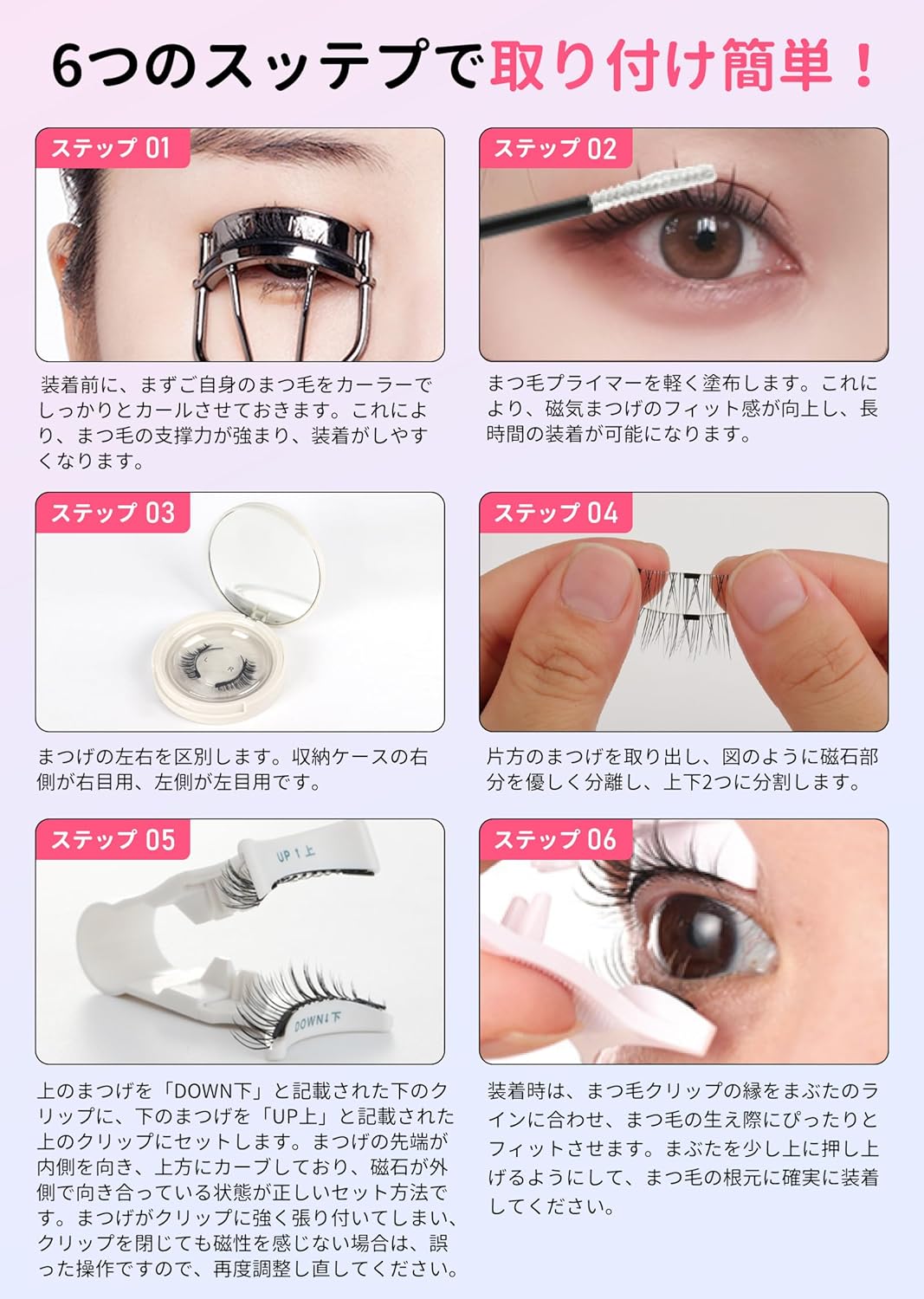 6つのスッテプで取り付け簡単！

ステップ 01

装着前に、まずご自身のまつ毛をカーラーでしっかりとカールさせておきます。これにより、まつ毛の支撑力が強まり、装着がしやすくなります。

ステップ 02

まつ毛プライマーを軽く塗布します。これにより、磁気まつげのフィット感が向上し、長時間の装着が可能になります。

ステップ 03

まつげの左右を区別します。収納ケースの右側が右目用、左側が左目用です。

ステップ 04

片方のまつげを取り出し、図のように磁石部分を優しく分離し、上下2つに分割します。

ステップ 05

UP↑上

DOWN↓下

上のまつげを「DOWN下」と記載された下のクリップに、下のまつげを「UP上」と記載された上のクリップにセットします。まつげの先端が内側を向き、上方にカーブしており、磁石が外側で向き合っている状態が正しいセット方法です。まつげがクリップに強く張り付いてしまい、クリップを閉じても磁性を感じない場合は、誤った操作ですので、再度調整し直してください。

ステップ 06

装着時は、まつ毛クリップの縁をまぶたのラインに合わせ、まつ毛の生え際にぴったりとフィットさせます。まぶたを少し上に押し上げるようにして、まつ毛の根元に確実に装着してください。