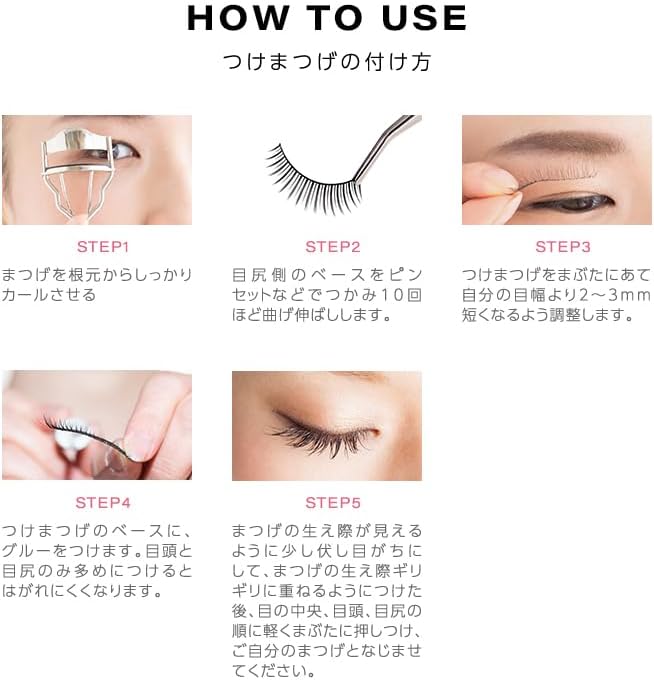 HOW TO USE

つけまつげの付け方

STEP1

まつげを根元からしっかりカールさせる

STEP2

目尻側のベースをピンセットなどでつかみ10回ほど曲げ伸ばしします。

STEP3

つけまつげをまぶたにあて自分の目幅より2～3mm短くなるよう調整します。

STEP4

つけまつげのベースに、グルーをつけます。目頭と目尻のみ多めにつけるとはがれにくくなります。

STEP5

まつげの生え際が見えるように少し伏し目がちにして、まつげの生え際ギリギリに重ねるようにつけた後、目の中央、目頭、目尻の順に軽くまぶたに押しつけ、ご自分のまつげとなじませてください。