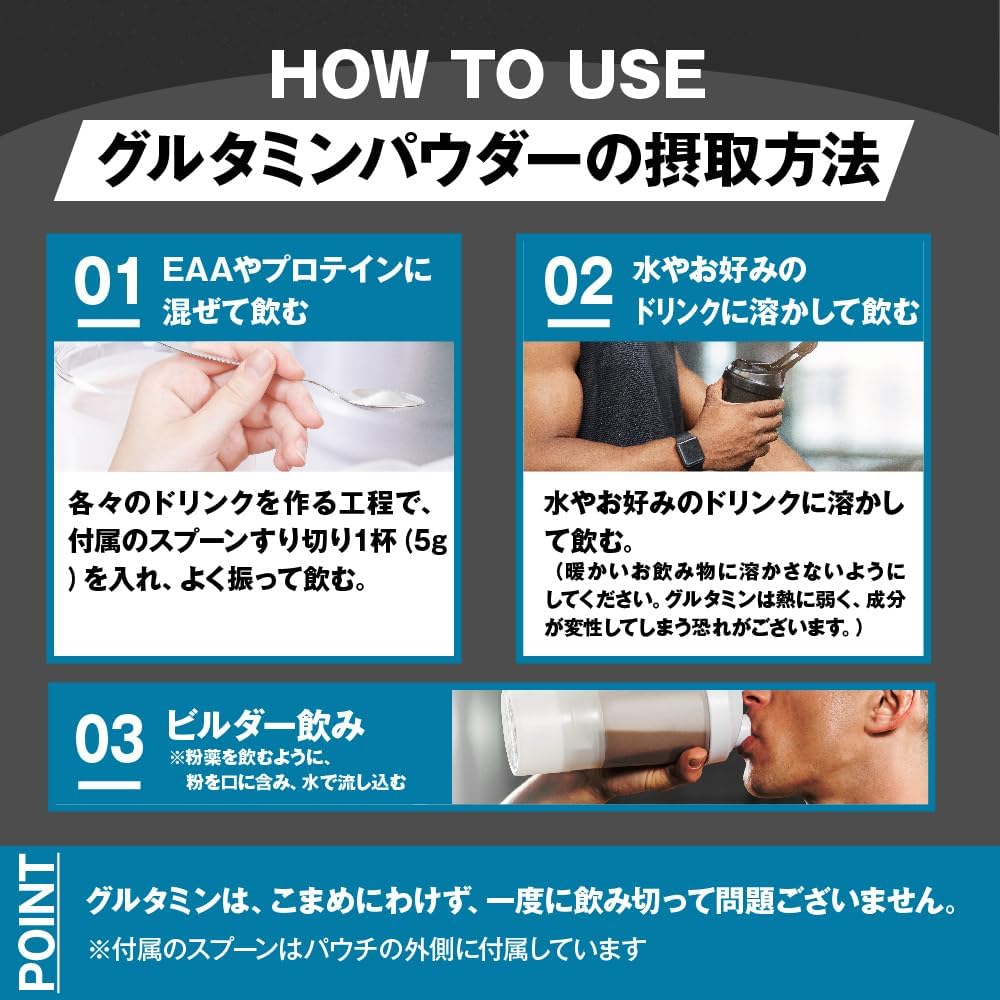 HOW TO USE
グルタミンパウダーの摂取方法

01 EAAやプロテインに混ぜて飲む

各々のドリンクを作る工程で、付属のスプーンすり切り1杯 (5g) を入れ、よく振って飲む。

02 水やお好みのドリンクに溶かして飲む

水やお好みのドリンクに溶かして飲む。
（暖かいお飲み物に溶かさないようにしてください。グルタミンは熱に弱く、成分が変性してしまう恐れがございます。）

03 ビルダー飲み
※粉薬を飲むように、粉を口に含み、水で流し込む

POINT
グルタミンは、こまめにわけず、一度に飲み切って問題ございません。
※付属のスプーンはパウチの外側に付属しています