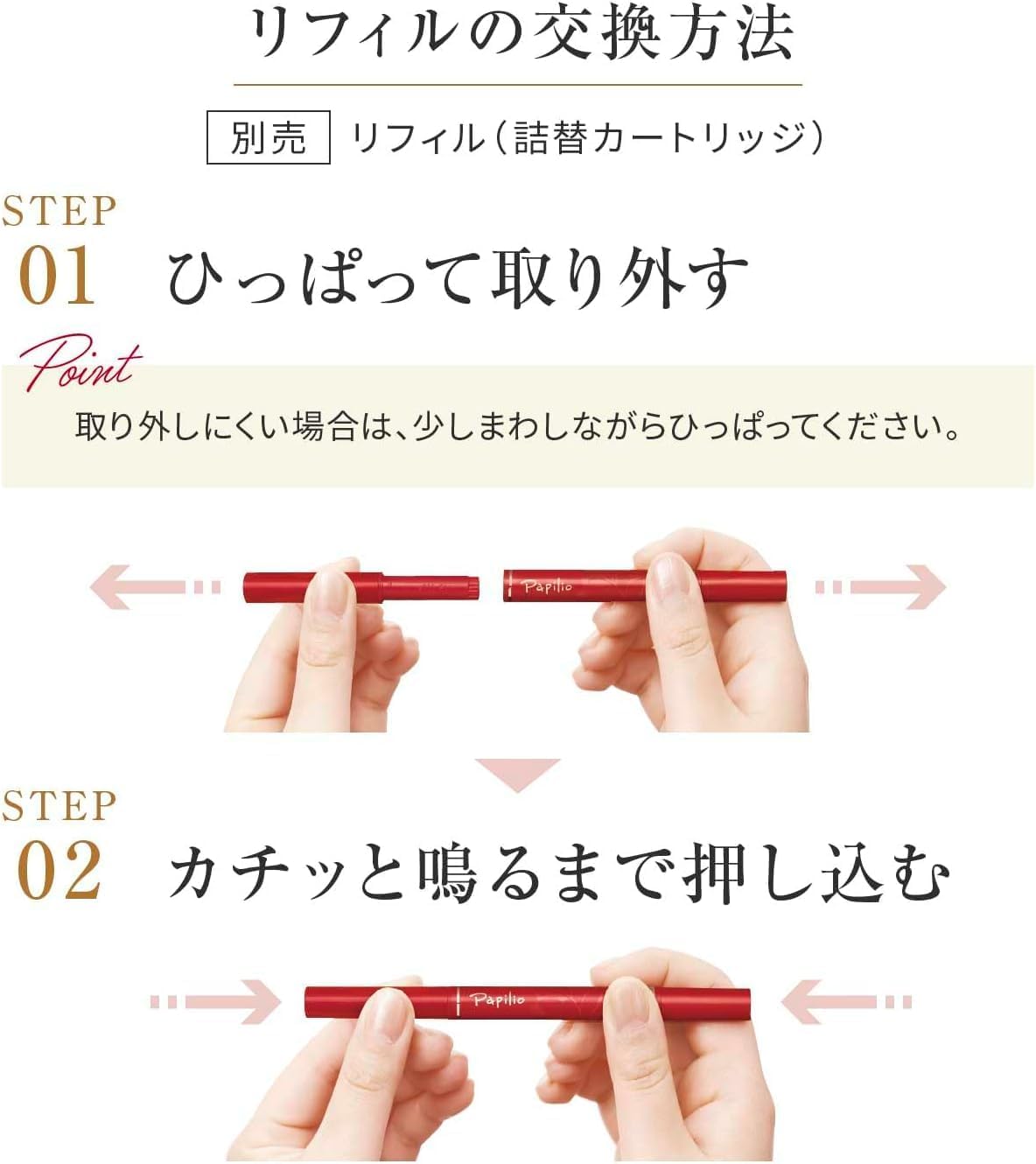 リフィルの交換方法

別売 リフィル（詰替カートリッジ）

STEP
01 ひっぱって取り外す

Point
取り外しにくい場合は、少しまわしながらひっぱってください。

Papilio

STEP
02 カチッと鳴るまで押し込む

Papilio