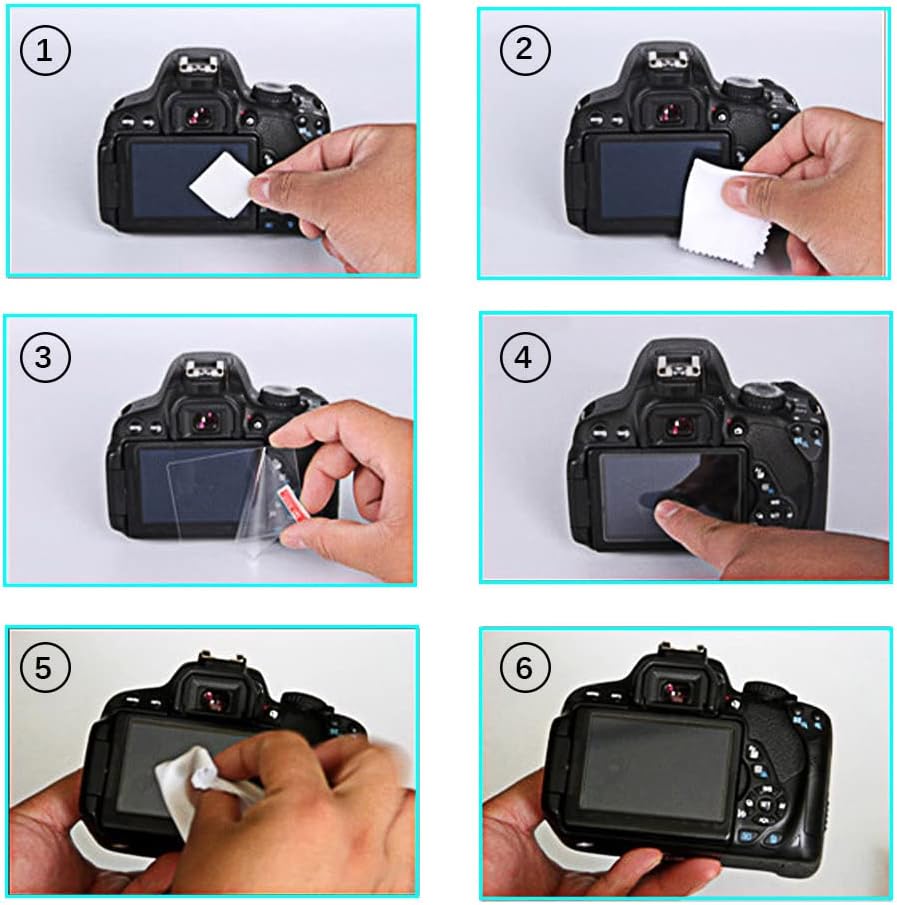 1

2

3

4

5

6