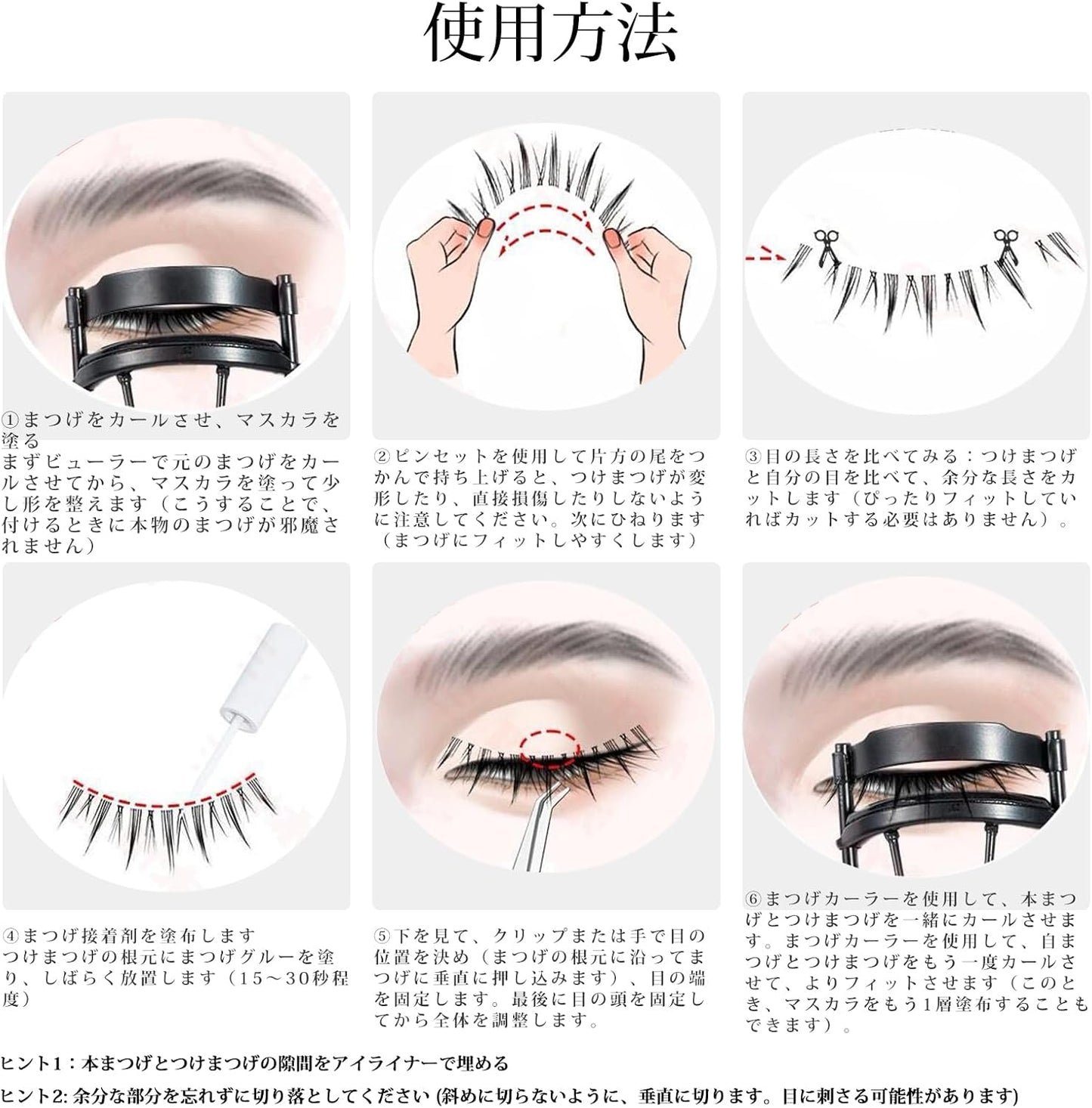 使用方法

①まつげをカールさせ、マスカラを塗る
まずビューラーで元のまつげをカールさせてから、マスカラを塗って少し形を整えます（こうすることで、付けるときに本物のまつげが邪魔されません）

②ピンセットを使用して片方の尾をつかんで持ち上げると、つけまつげが変形したり、直接損傷したりしないように注意してください。次にひねります（まつげにフィットしやすくします）

③目の長さを比べてみる：つけまつげと自分の目を比べて、余分な長さをカットします（ぴったりフィットしていればカットする必要はありません）。

④まつげ接着剤を塗布します
つけまつげの根元にまつげグルーを塗り、しばらく放置します（15～30秒程度）

⑤下を見て、クリップまたは手で目の位置を決め（まつげの根元に沿ってまつげに垂直に押し込みます）、目の端を固定します。最後に目の頭を固定してから全体を調整します。

⑥まつげカーラーを使用して、本まつげとつけまつげを一緒にカールさせます。まつげカーラーを使用して、自まつげとつけまつげをもう一度カールさせて、よりフィットさせます（このとき、マスカラをもう1層塗布することもできます）。

ヒント1：本まつげとつけまつげの隙間をアイライナーで埋める
ヒント2: 余分な部分を忘れずに切り落としてください (斜めに切らないように、垂直に切ります。目に刺さる可能性があります)