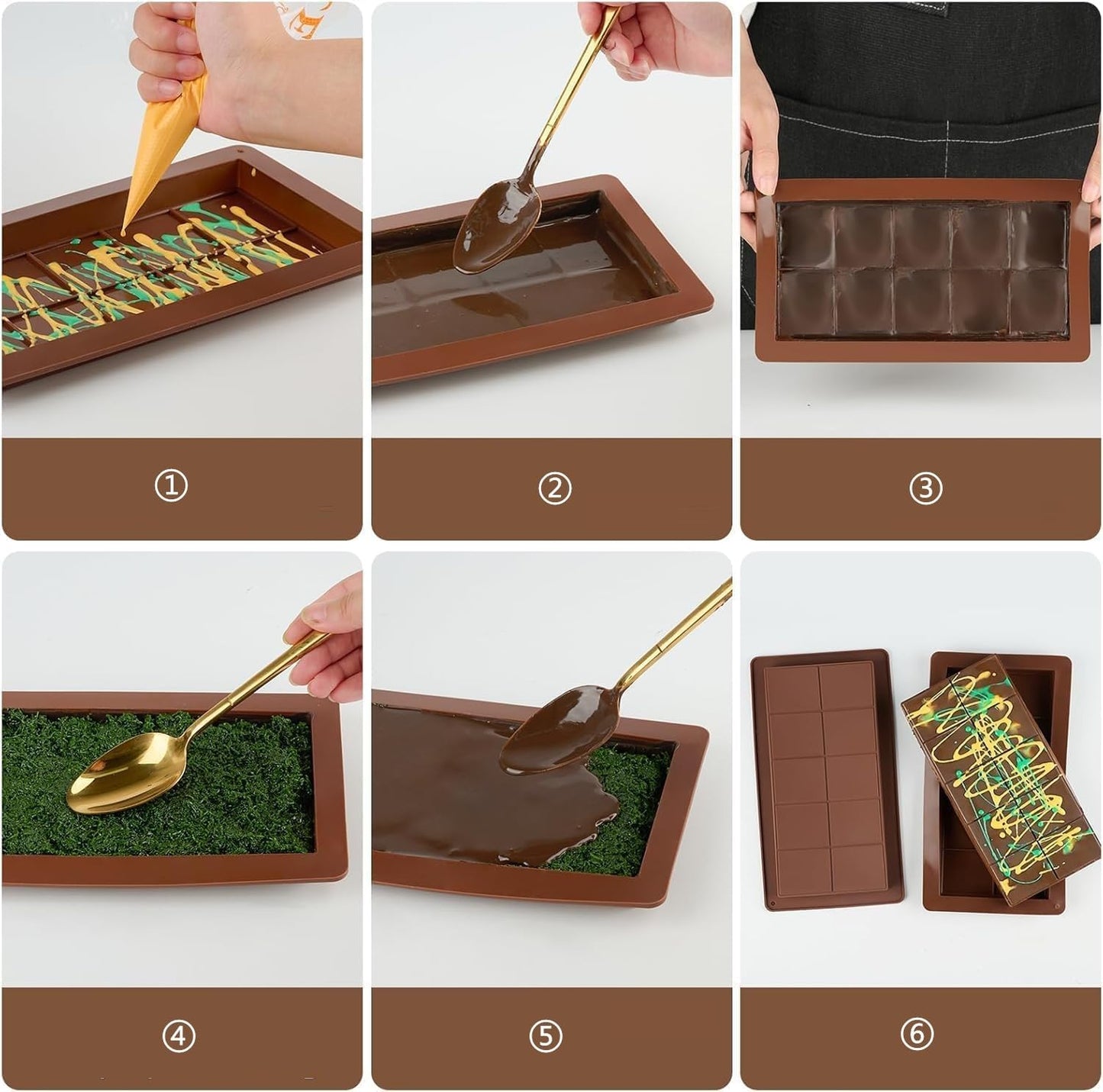 ①

②

③

④

⑤

⑥