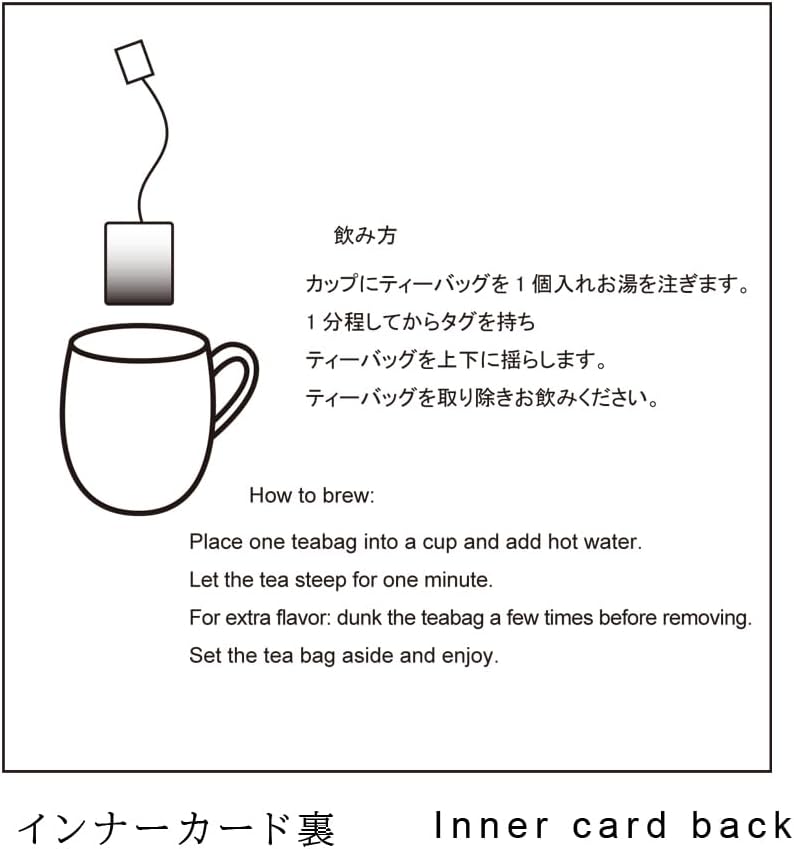 飲み方

カップにティーバッグを 1 個入れお湯を注ぎます。
1 分程してからタグを持ち
ティーバッグを上下に揺らします。
ティーバッグを取り除きお飲みください。

How to brew:

Place one teabag into a cup and add hot water.
Let the tea steep for one minute.
For extra flavor: dunk the teabag a few times before removing.
Set the tea bag aside and enjoy.

インナーカード裏　Inner card back