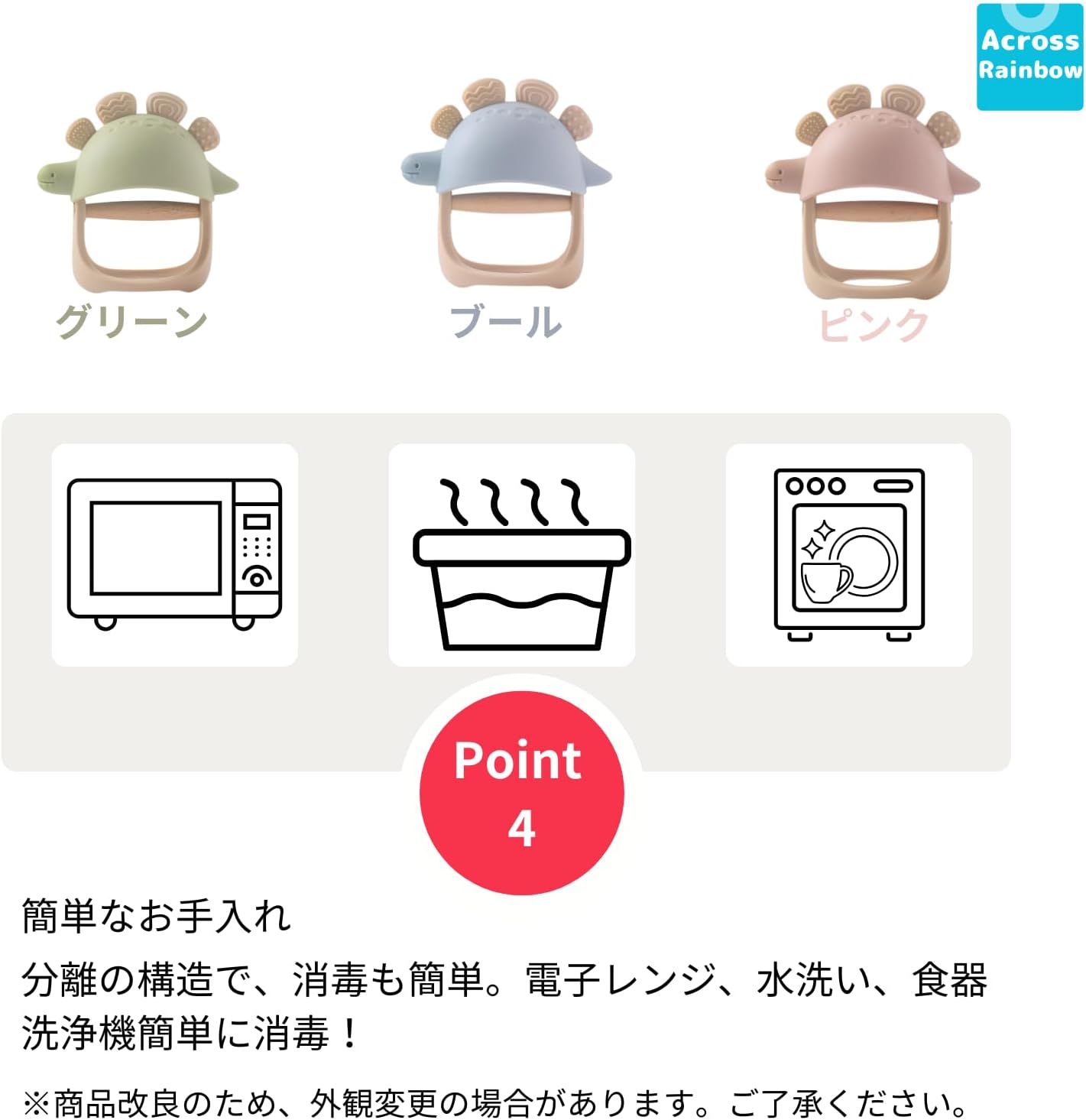 Across Rainbow

グリーン

ブール

ピンク

Point 4

簡単なお手入れ

分離の構造で、消毒も簡単。電子レンジ、水洗い、食器洗浄機簡単に消毒！

※商品改良のため、外観変更の場合があります。ご了承ください。