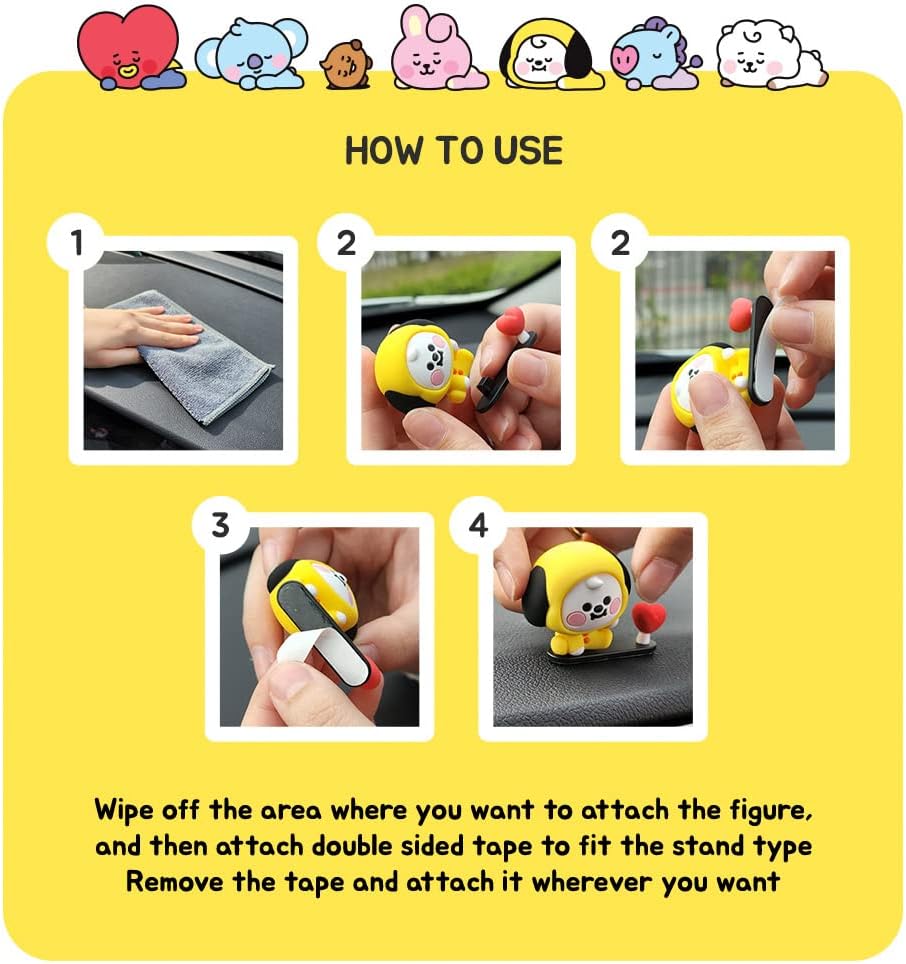 HOW TO USE

1

2

2

3

4

Wipe off the area where you want to attach the figure, and then attach double sided tape to fit the stand type
Remove the tape and attach it wherever you want