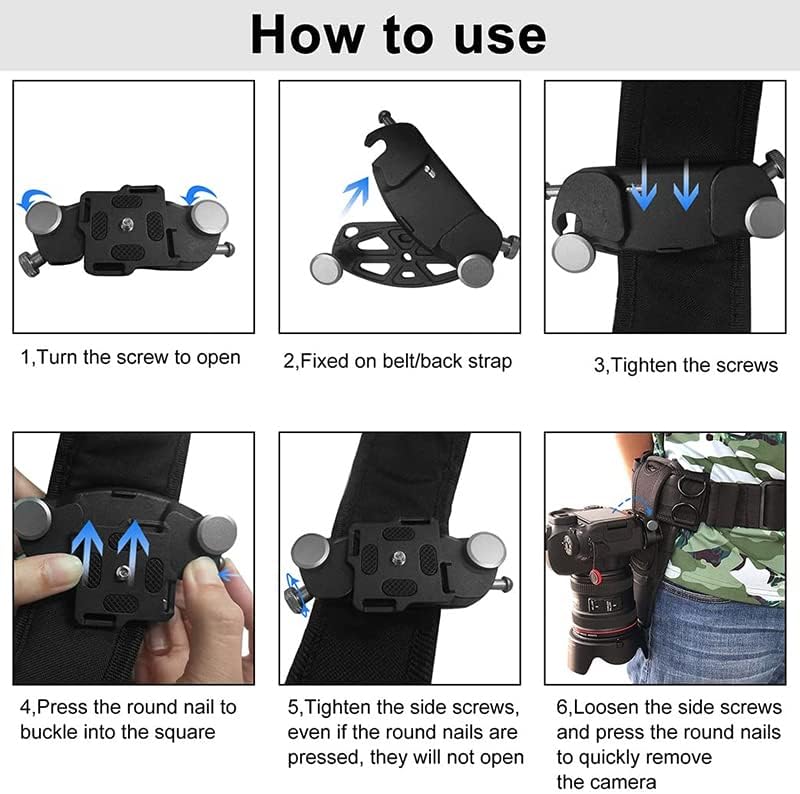 How to use

1,Turn the screw to open

2,Fixed on belt/back strap

3,Tighten the screws

4,Press the round nail to buckle into the square

5,Tighten the side screws, even if the round nails are pressed, they will not open

6,Loosen the side screws and press the round nails to quickly remove the camera