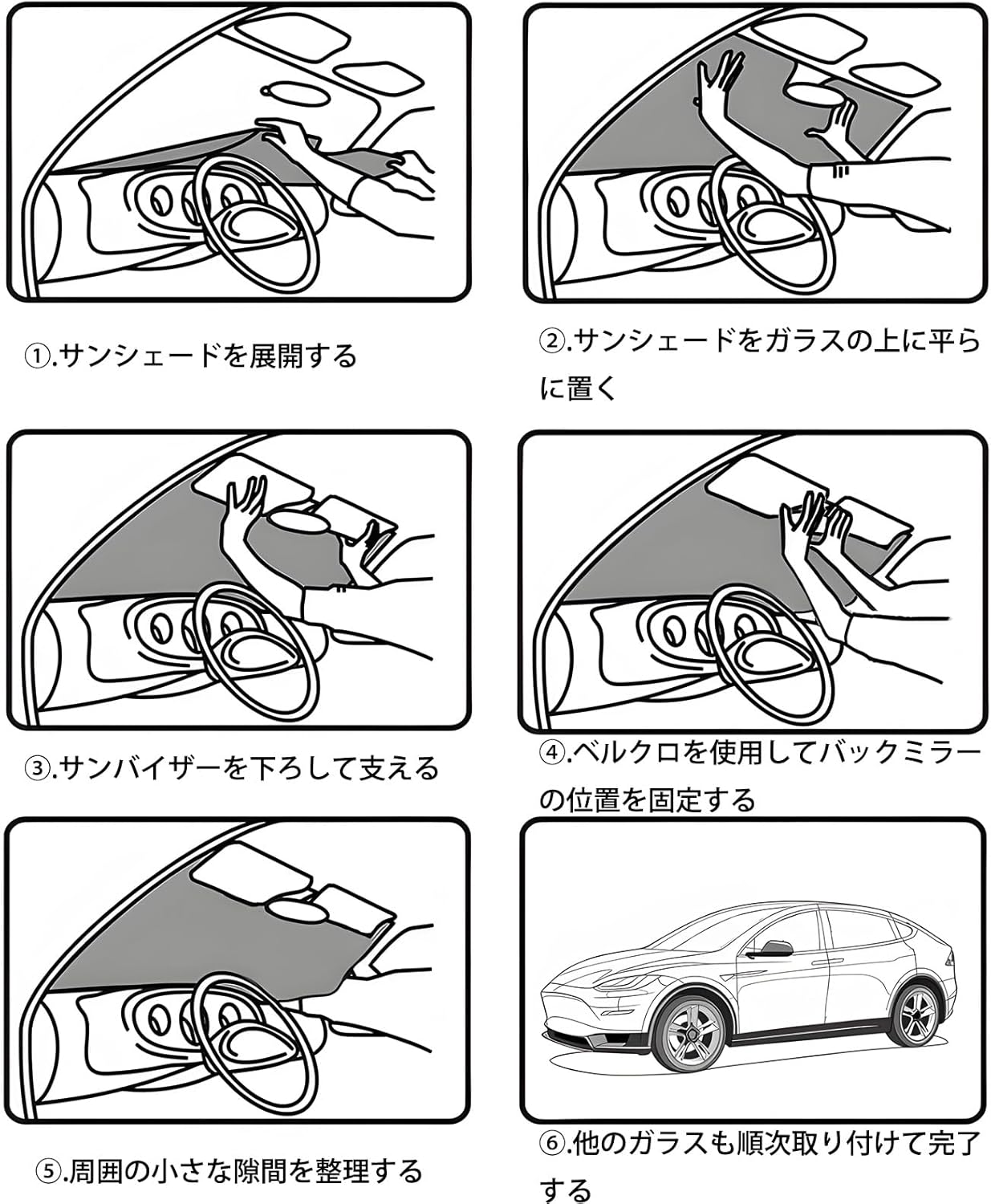 ①.サンシェードを展開する

②.サンシェードをガラスの上に平らに置く

③.サンバイザーを下ろして支える

④.ベルクロを使用してバックミラーの位置を固定する

⑤.周囲の小さな隙間を整理する

⑥.他のガラスも順次取り付けて完了する