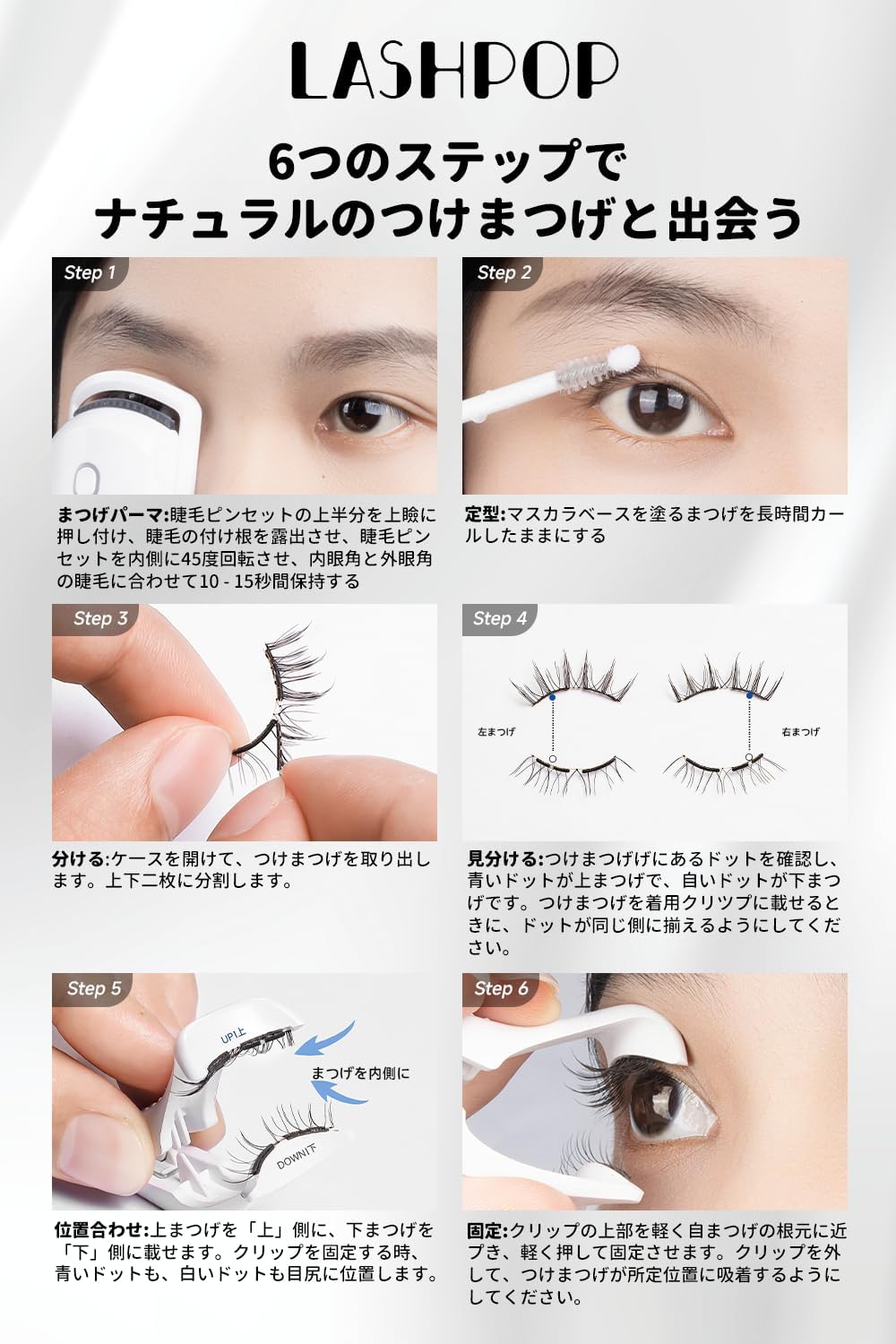 LASHPOP

6つのステップで
ナチュラルのつけまつげと出会う

Step 1

まつげパーマ:睫毛ピンセットの上半分を上瞼に押し付け、睫毛の付け根を露出させ、睫毛ピンセットを内側に45度回転させ、内眼角と外眼角の睫毛に合わせて10 - 15秒間保持する

Step 2

定型:マスカラベースを塗るまつげを長時間カールしたままにする

Step 3

分ける:ケースを開けて、つけまつげを取り出します。上下二枚に分割します。

Step 4

左まつげ

右まつげ

見分ける:つけまつげにあるドットを確認し、青いドットが上まつげで、白いドットが下まつげです。つけまつげを着用クリツプに載せるときに、ドットが同じ側に揃えるようにしてください。

Step 5

UP|上

まつげを内側に

DOWN|下

位置合わせ:上まつげを「上」側に、下まつげを「下」側に載せます。クリップを固定する時、青いドットも、白いドットも目尻に位置します。

Step 6

固定:クリップの上部を軽く自まつげの根元に近づき、軽く押して固定させます。クリップを外して、つけまつげが所定位置に吸着するようにしてください。