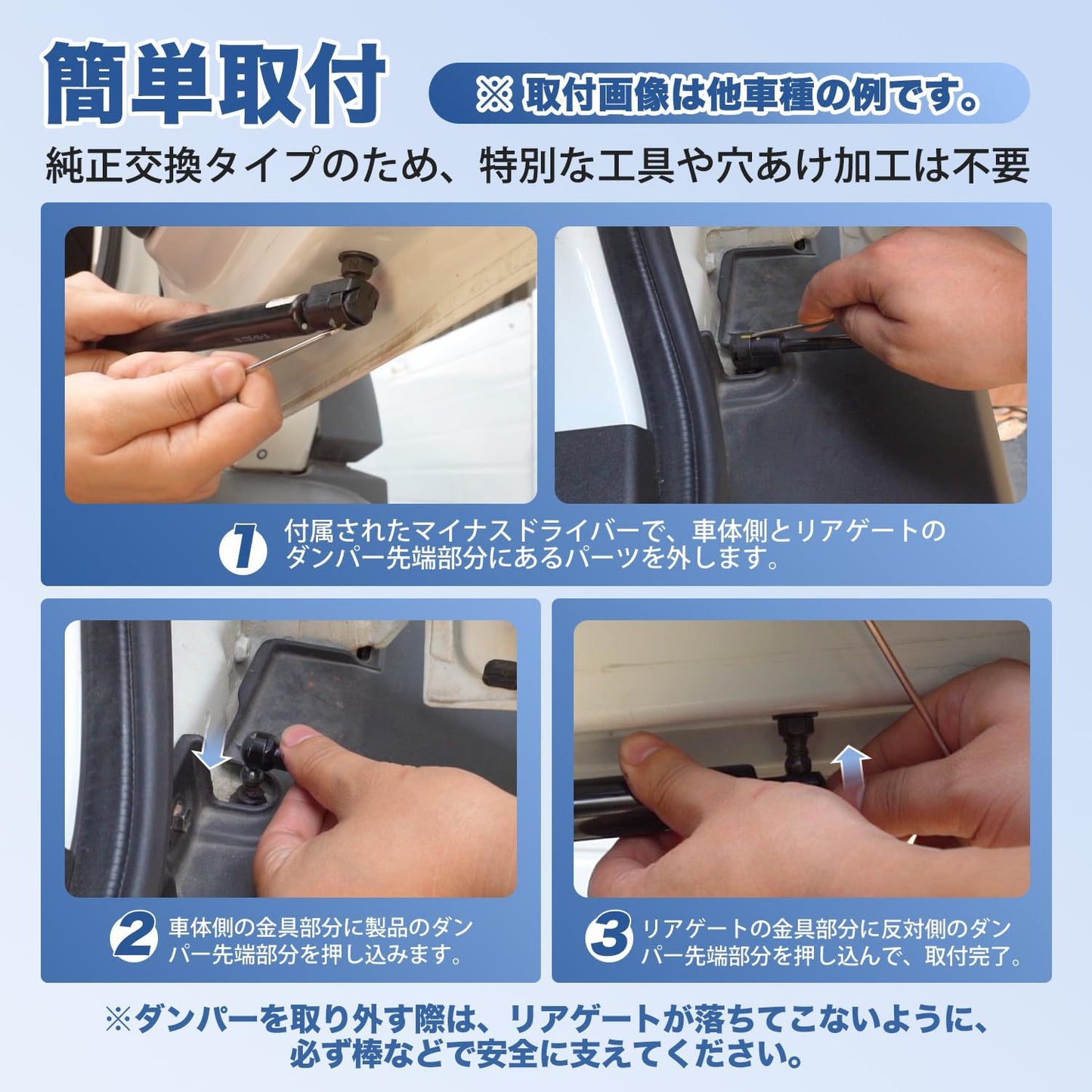 簡単取付

※ 取付画像は他車種の例です。

純正交換タイプのため、特別な工具や穴あけ加工は不要

1 付属されたマイナスドライバーで、車体側とリアゲートのダンパー先端部分にあるパーツを外します。

2 車体側の金具部分に製品のダンパー先端部分を押し込みます。

3 リアゲートの金具部分に反対側のダンパー先端部分を押し込んで、取付完了。

※ダンパーを取り外す際は、リアゲートが落ちてこないように、必ず棒などで安全に支えてください。