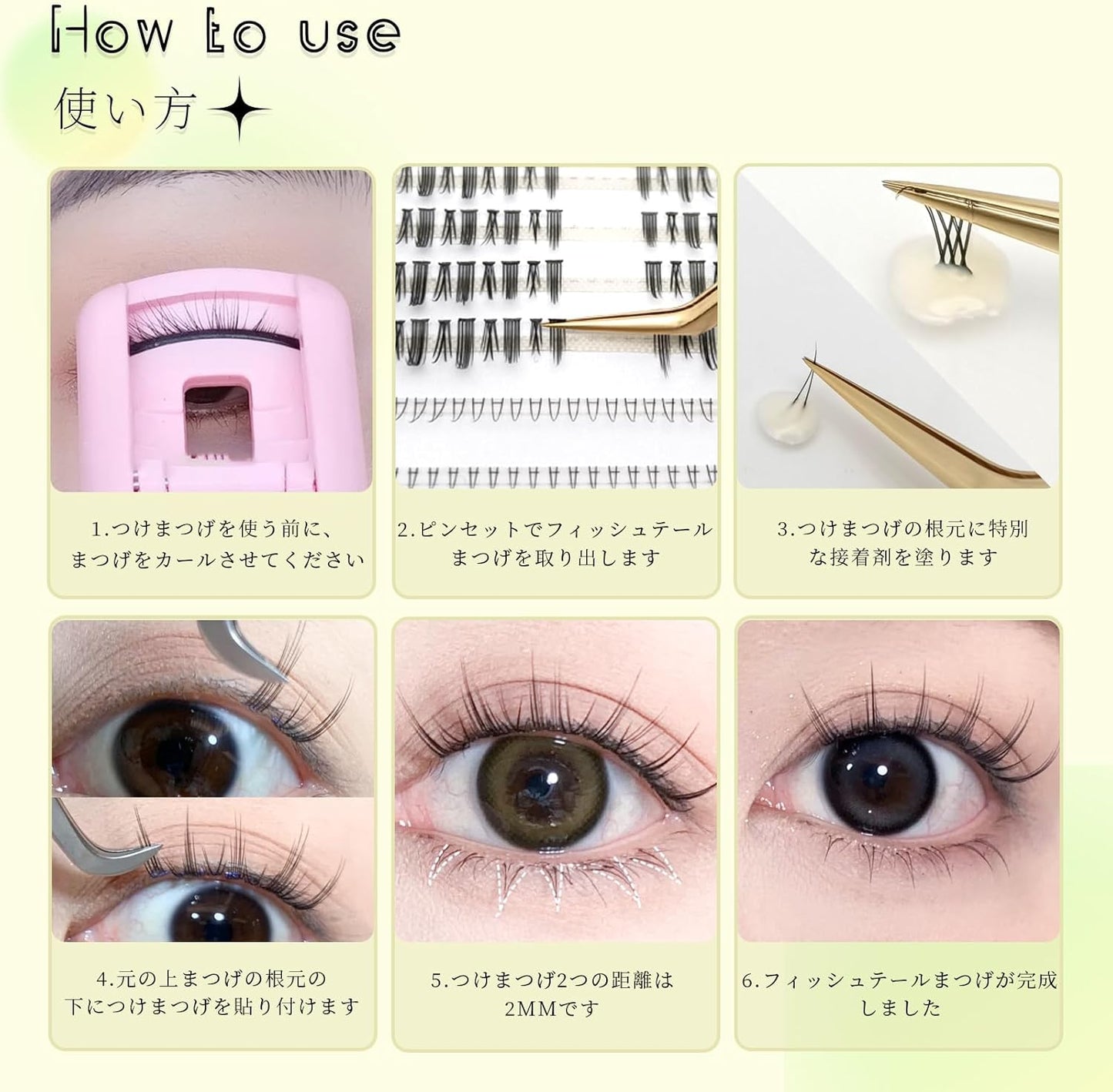 How to use

使い方

1.つけまつげを使う前に、まつげをカールさせてください

2.ピンセットでフィッシュテールまつげを取り出します

3.つけまつげの根元に特別な接着剤を塗ります

4.元の上まつげの根元の下につけまつげを貼り付けます

5.つけまつげ2つの距離は2MMです

6.フィッシュテールまつげが完成しました